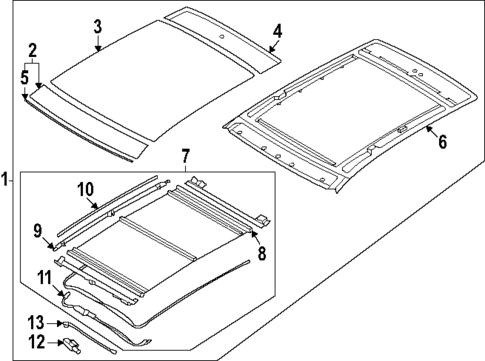 3
4
2
5
6
1
7
10
9
8
11
13
12