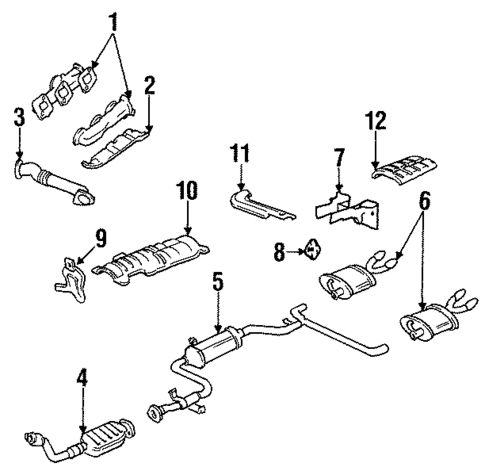 1
2
3
12
11
7
10
6
9
8
5
4