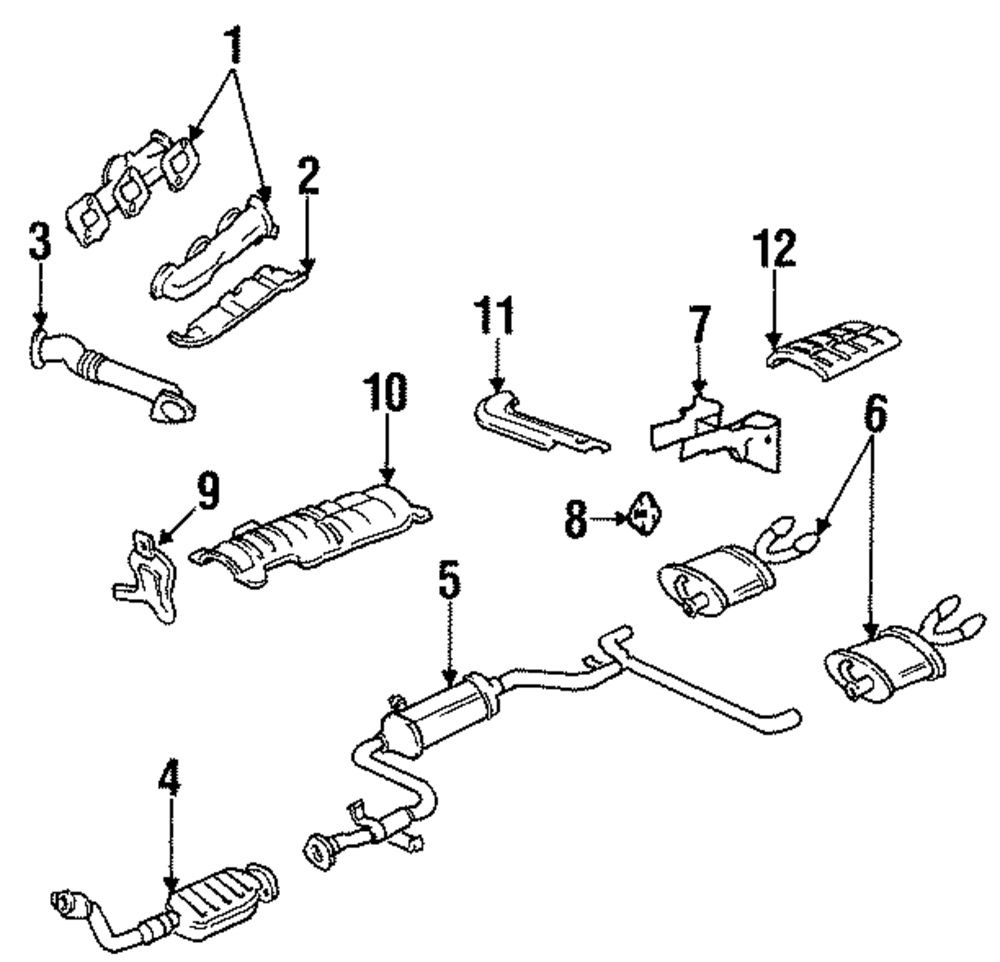 1
2
3
12
11
7
10
6
9
8
5
4