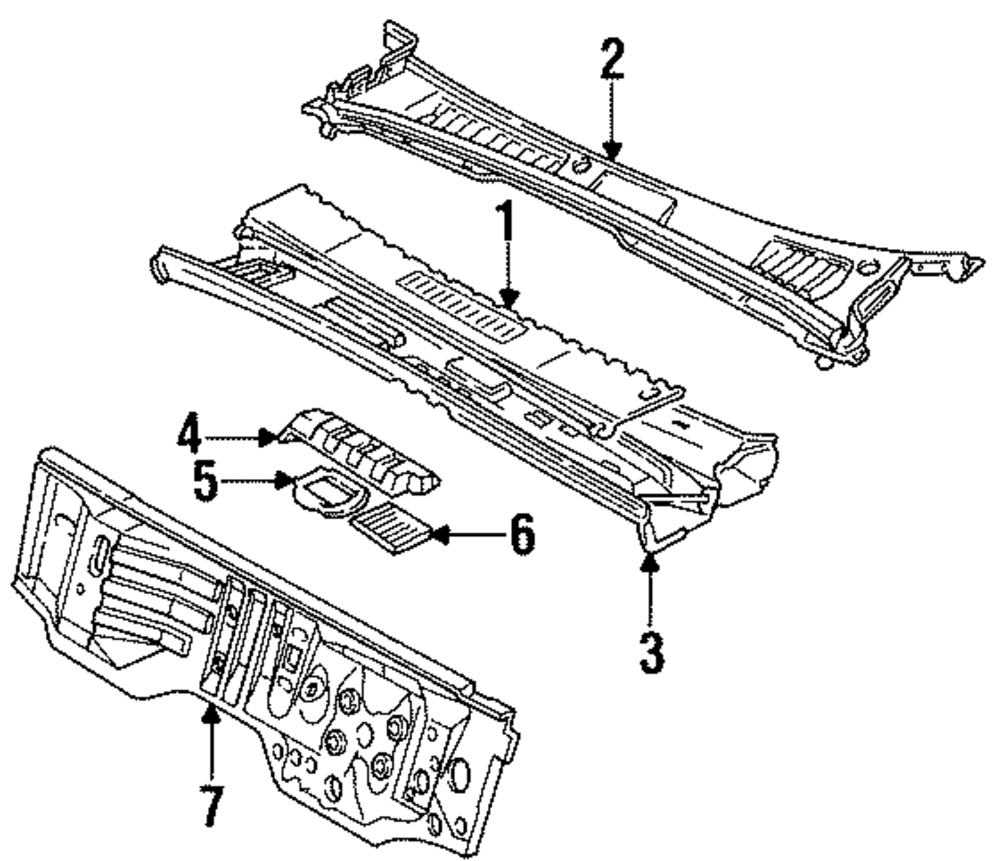 2
1
4
5
6
3
7