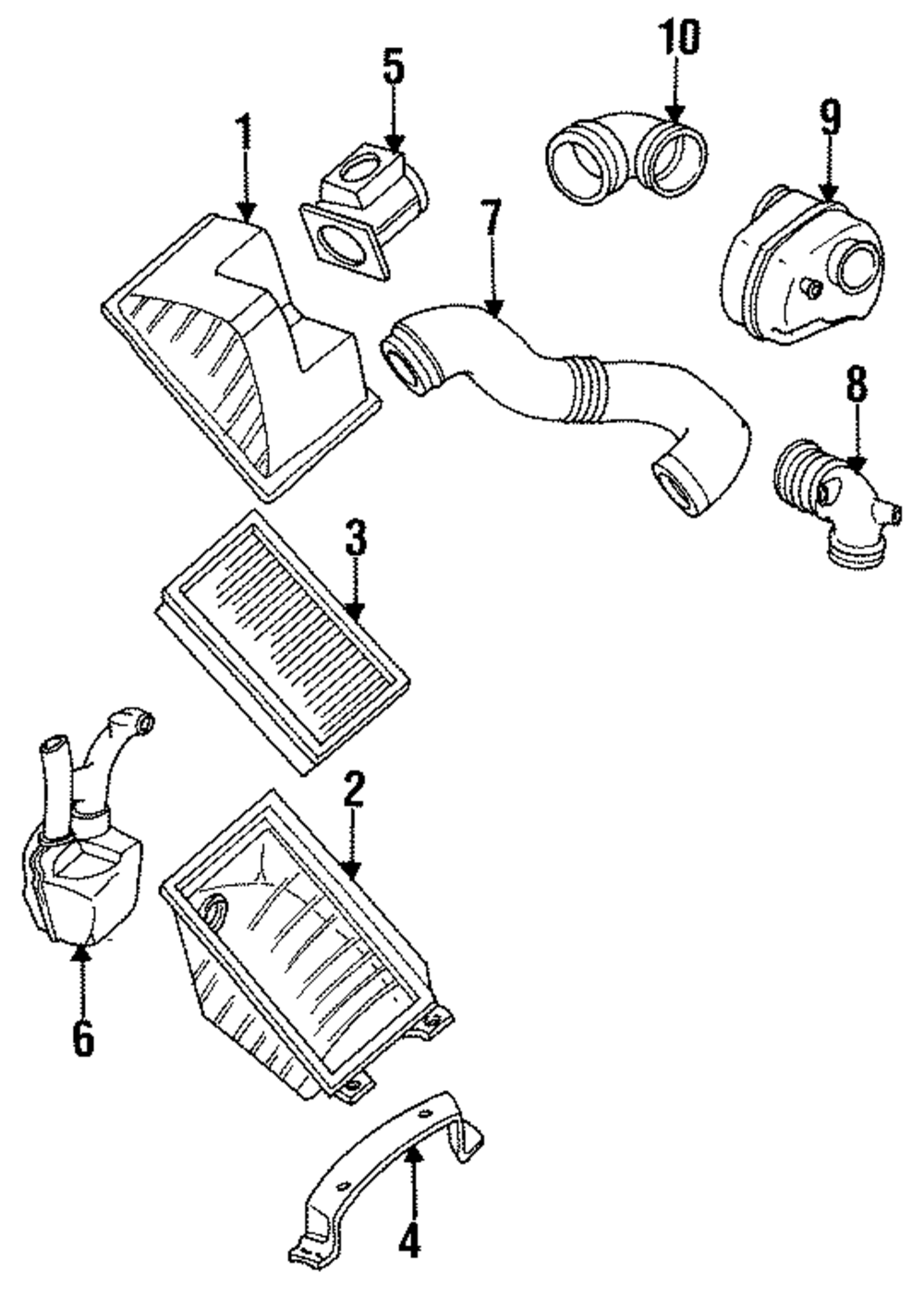 10
5
9
1
7
8
3
2
6
4