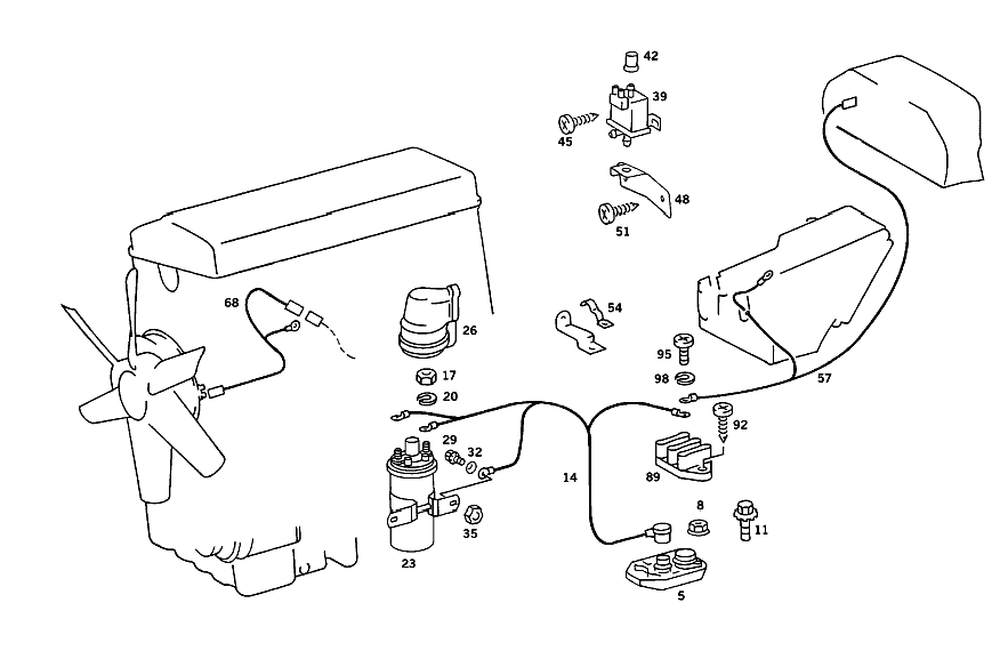 42
39
45
48
51
68
26
54
95
98
57
17
20
92
29
32
14
89
8
11
35
23
5