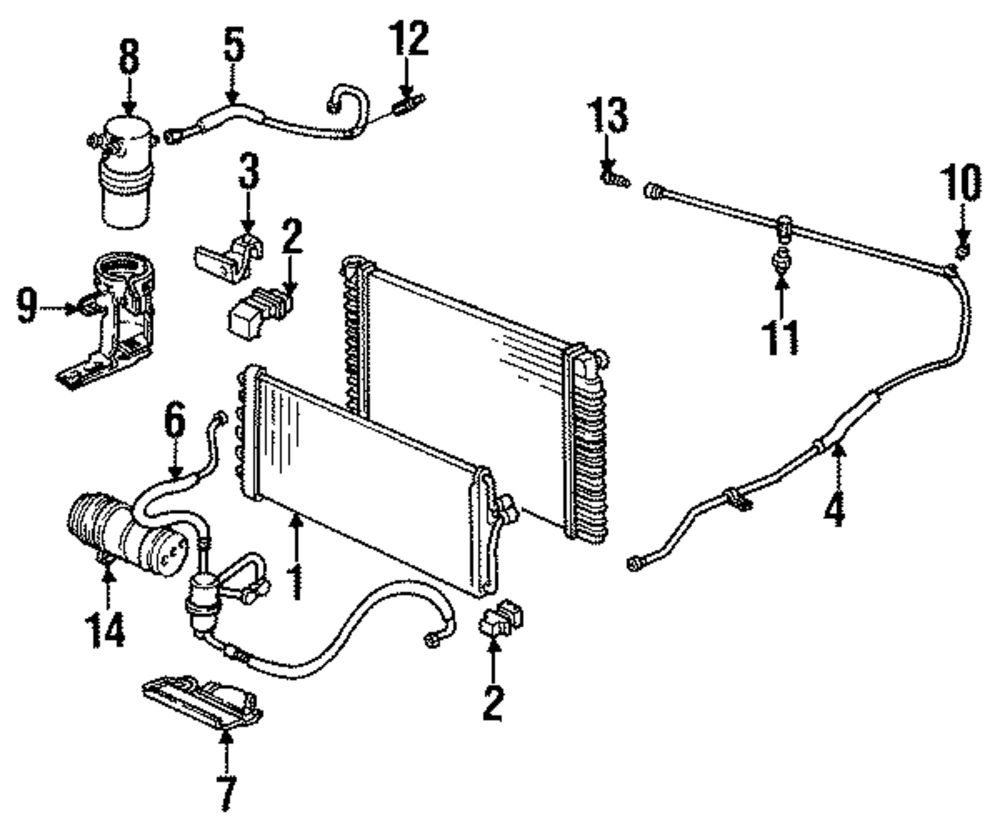 8
5
12
13
10
3
2
9
11
6
4
1
14
2
7