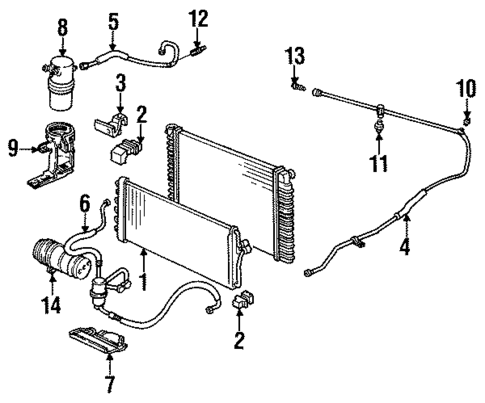 8
5
12
13
10
3
2
9
11
6
4
1
14
2
7