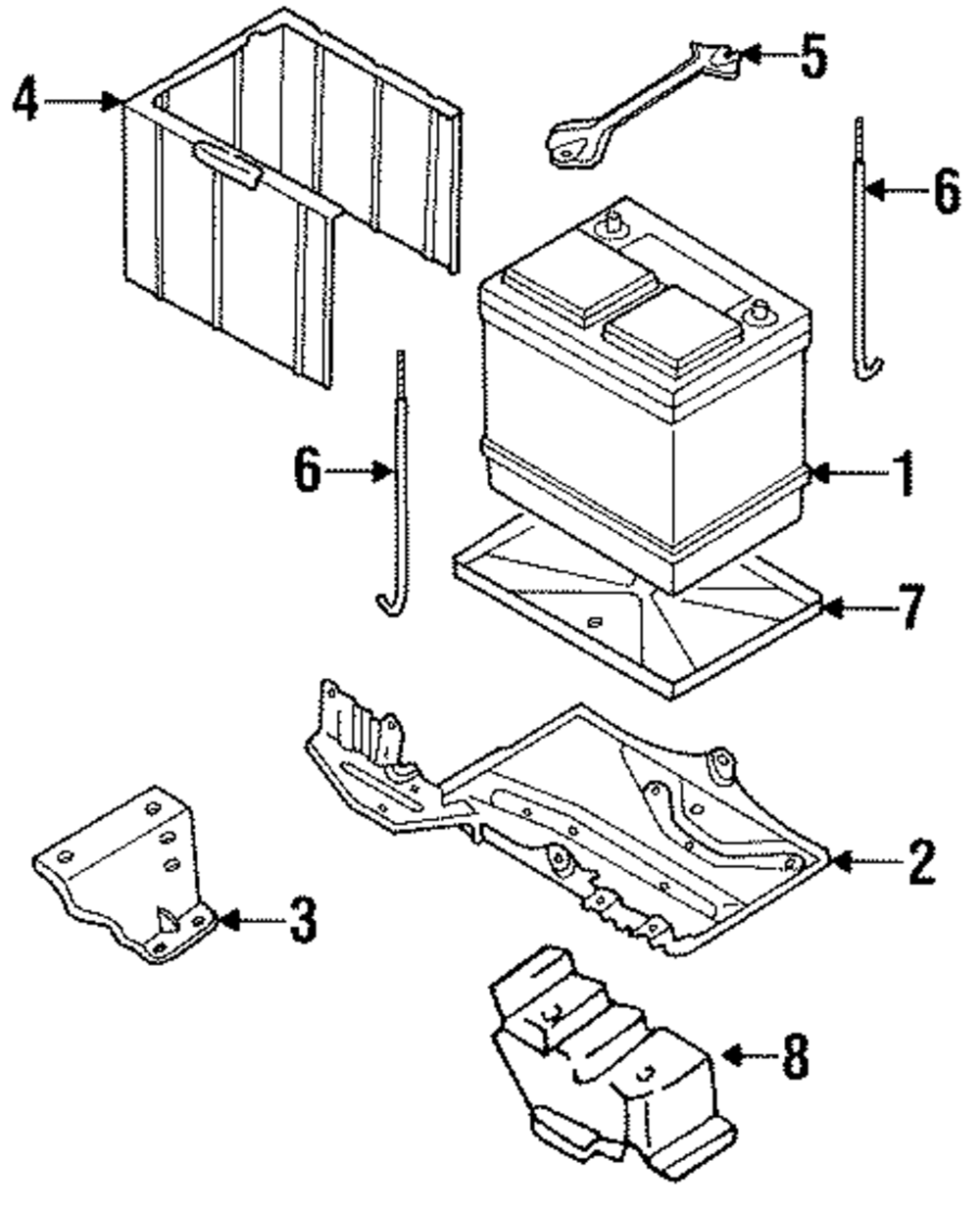 4
5
6
6
1
7
2
3
8