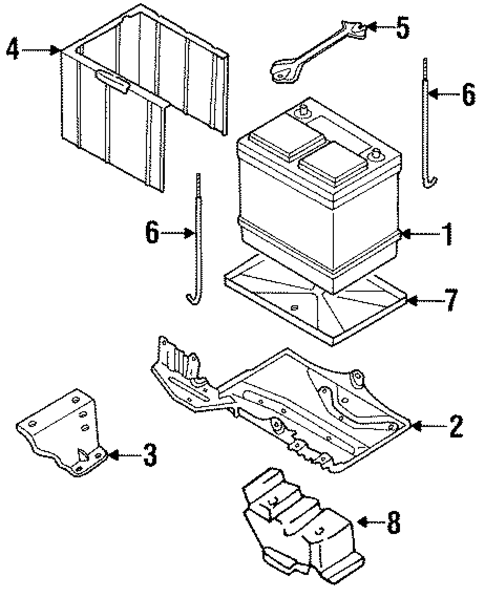 4
5
6
6
1
7
2
3
8