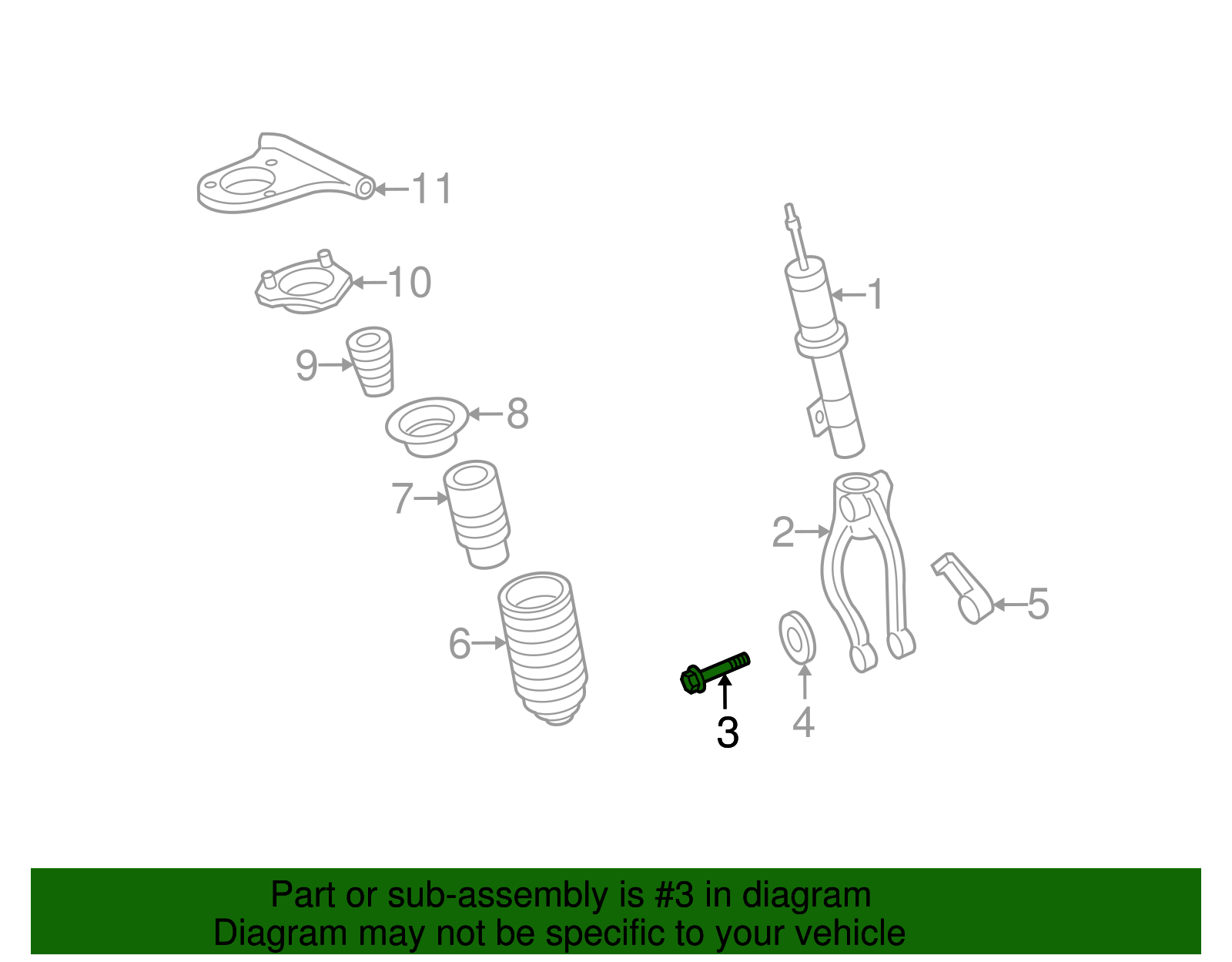 11

10

1

9

8

7

2

5

6

3

4

Part or sub-assembly is #3 in diagram
Diagram may not be specific to your vehicle