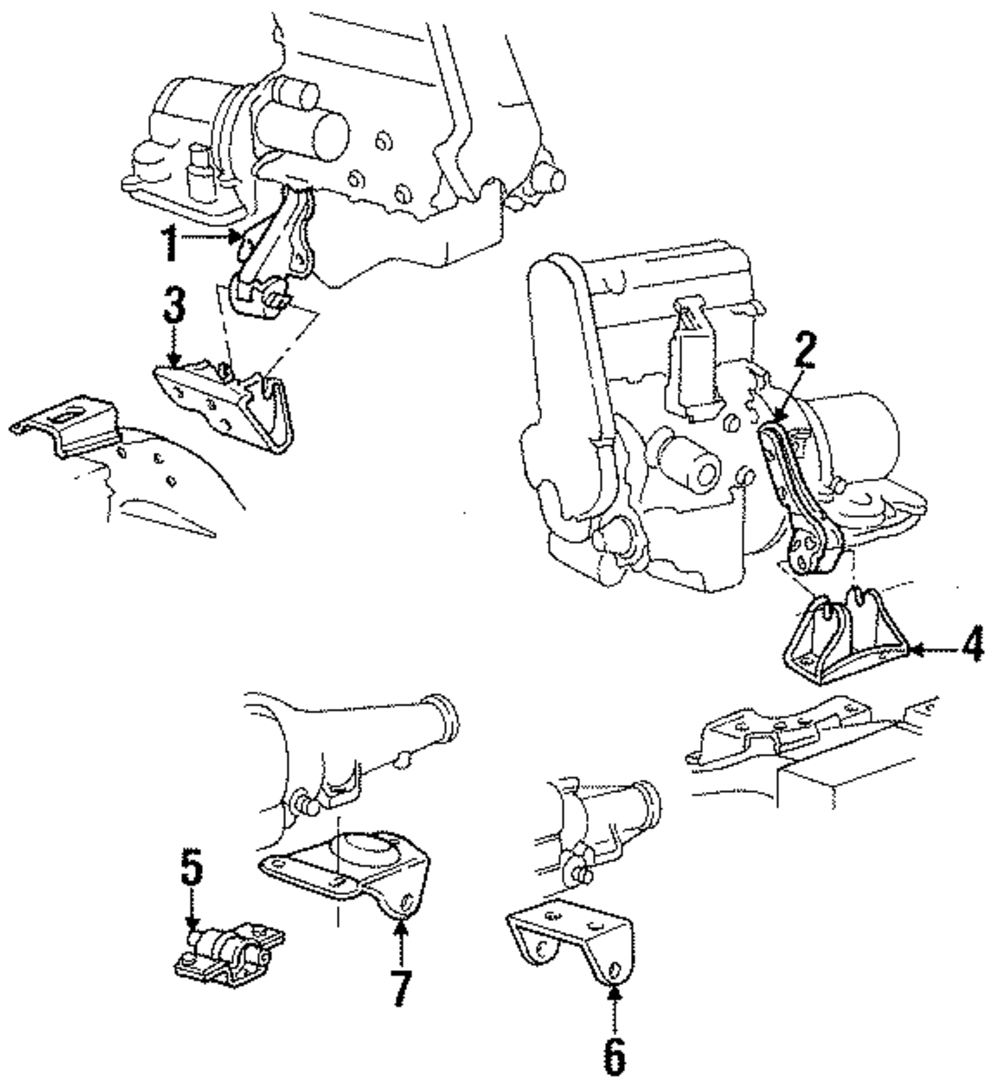 1
3
2
4
5
7
6