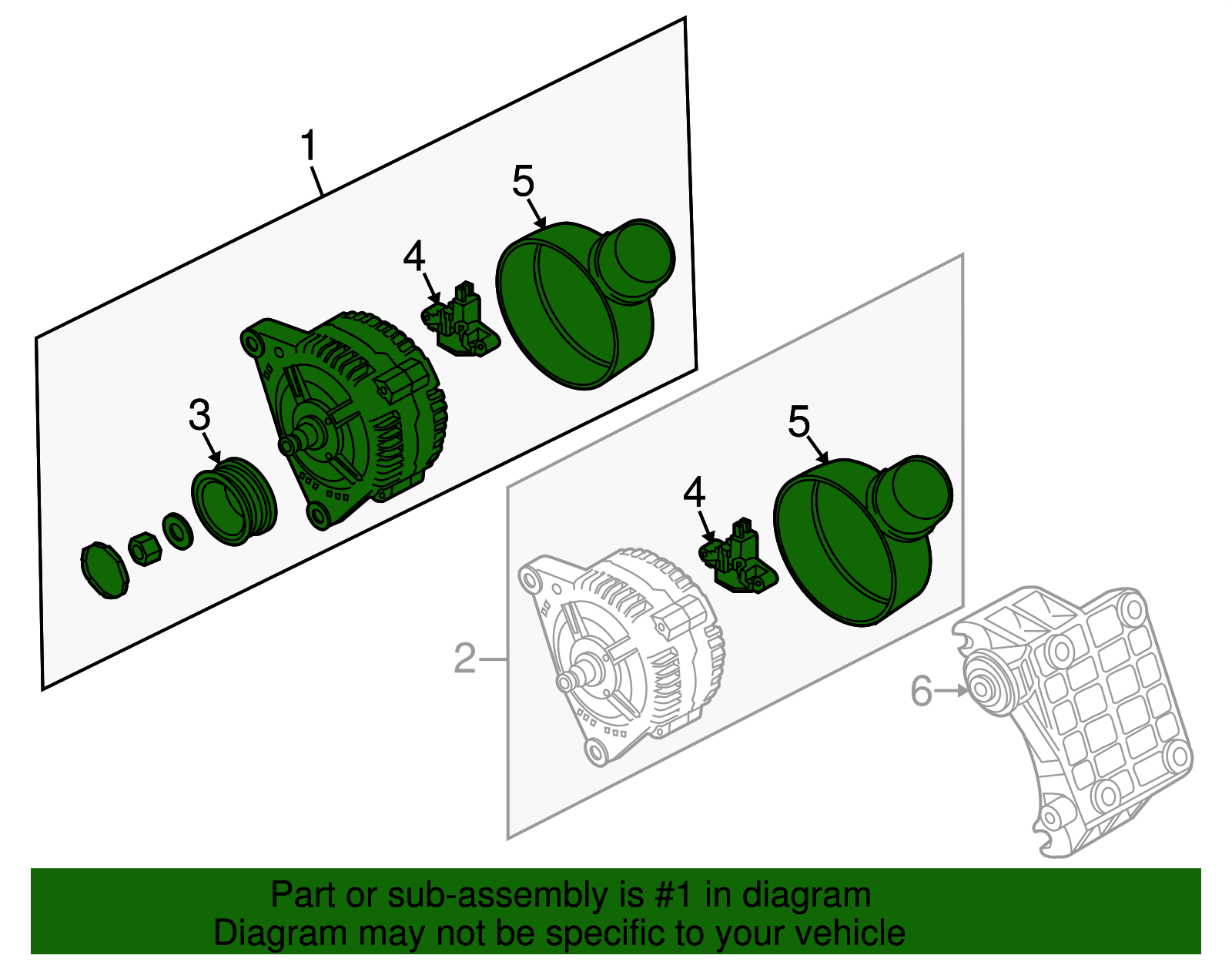 1
5
4
3
5
4
2
6
Part or sub-assembly is #1 in diagram
Diagram may not be specific to your vehicle