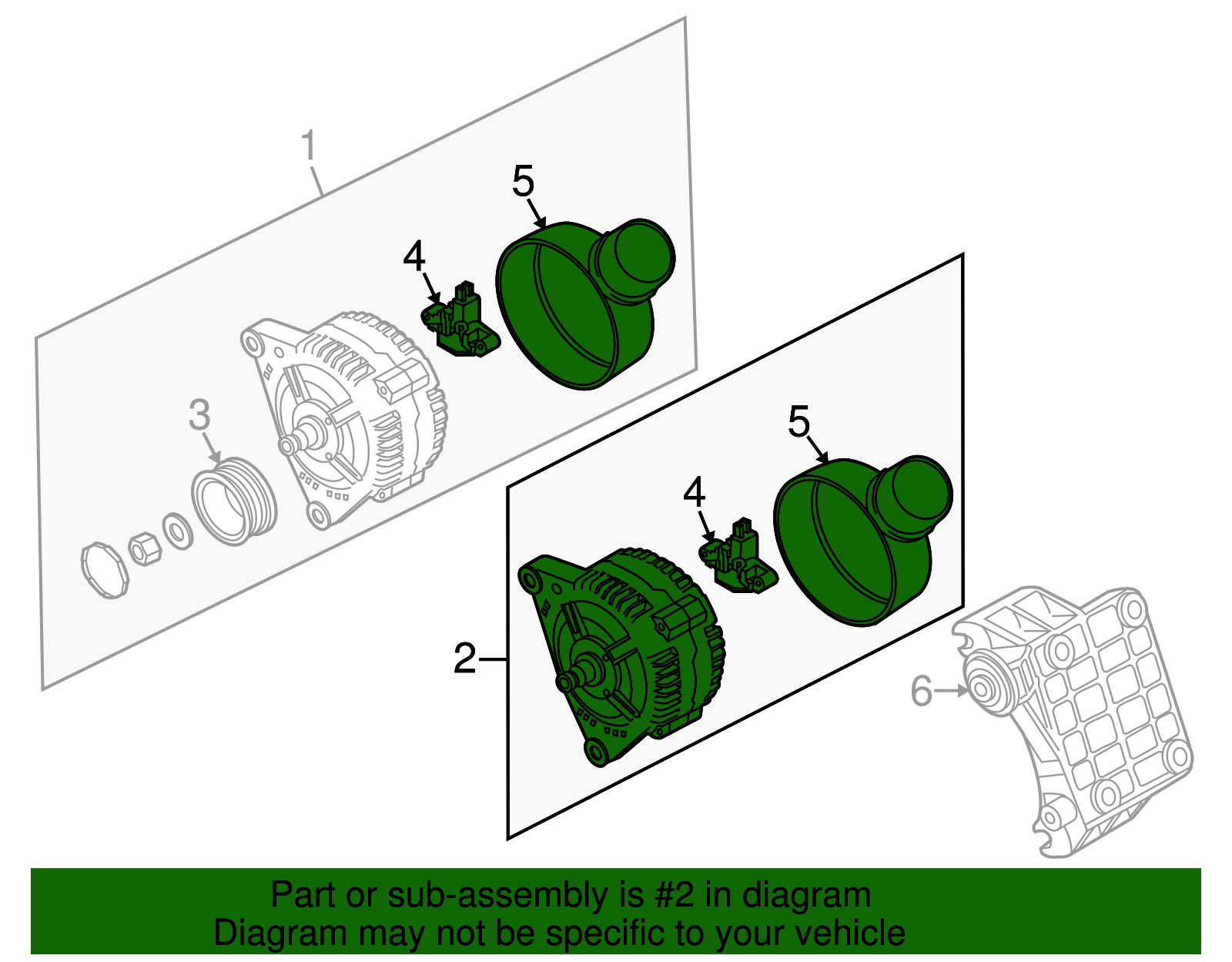 1
5
4
3
5
4
2
6
Part or sub-assembly is #2 in diagram
Diagram may not be specific to your vehicle