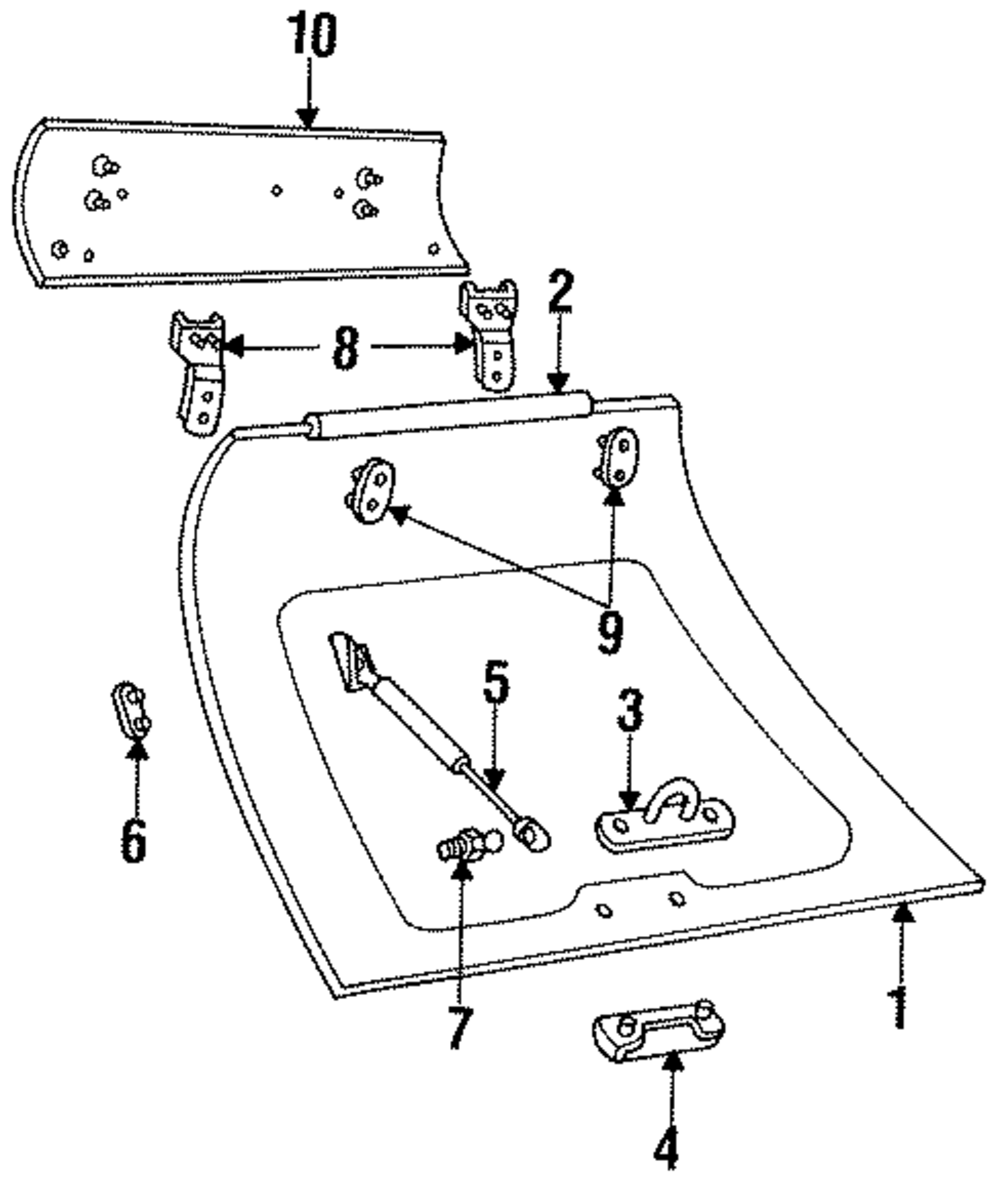 10
8
2
9
5
3
6
7
1
4