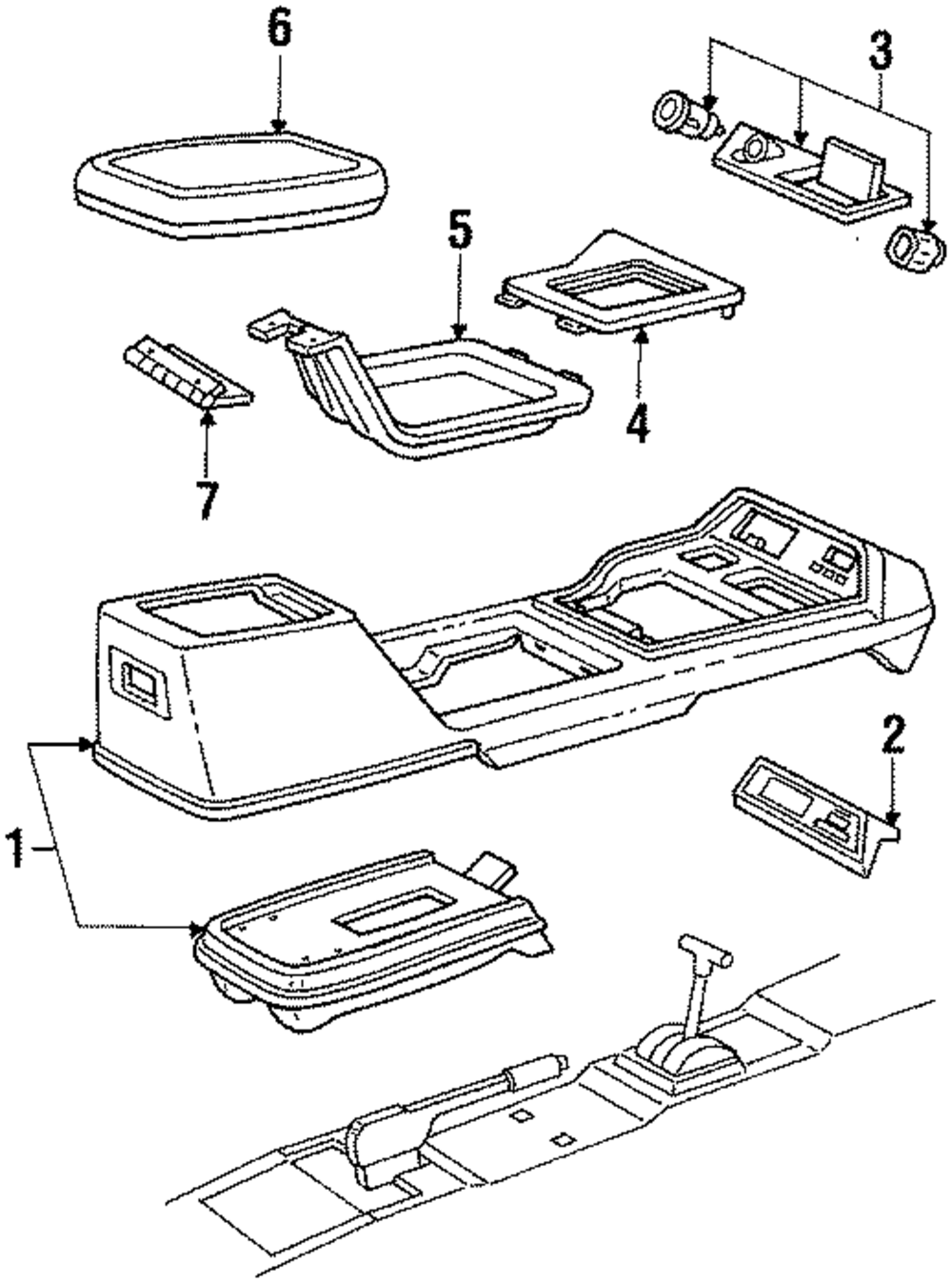 6
3
5
4
7
2
1