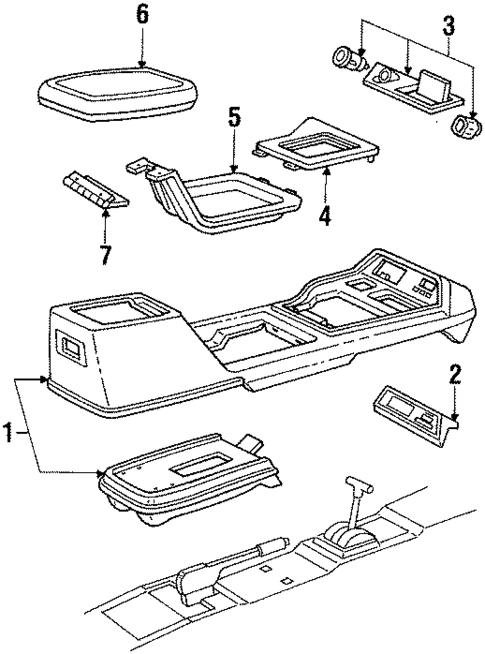 6
3
5
4
7
2
1