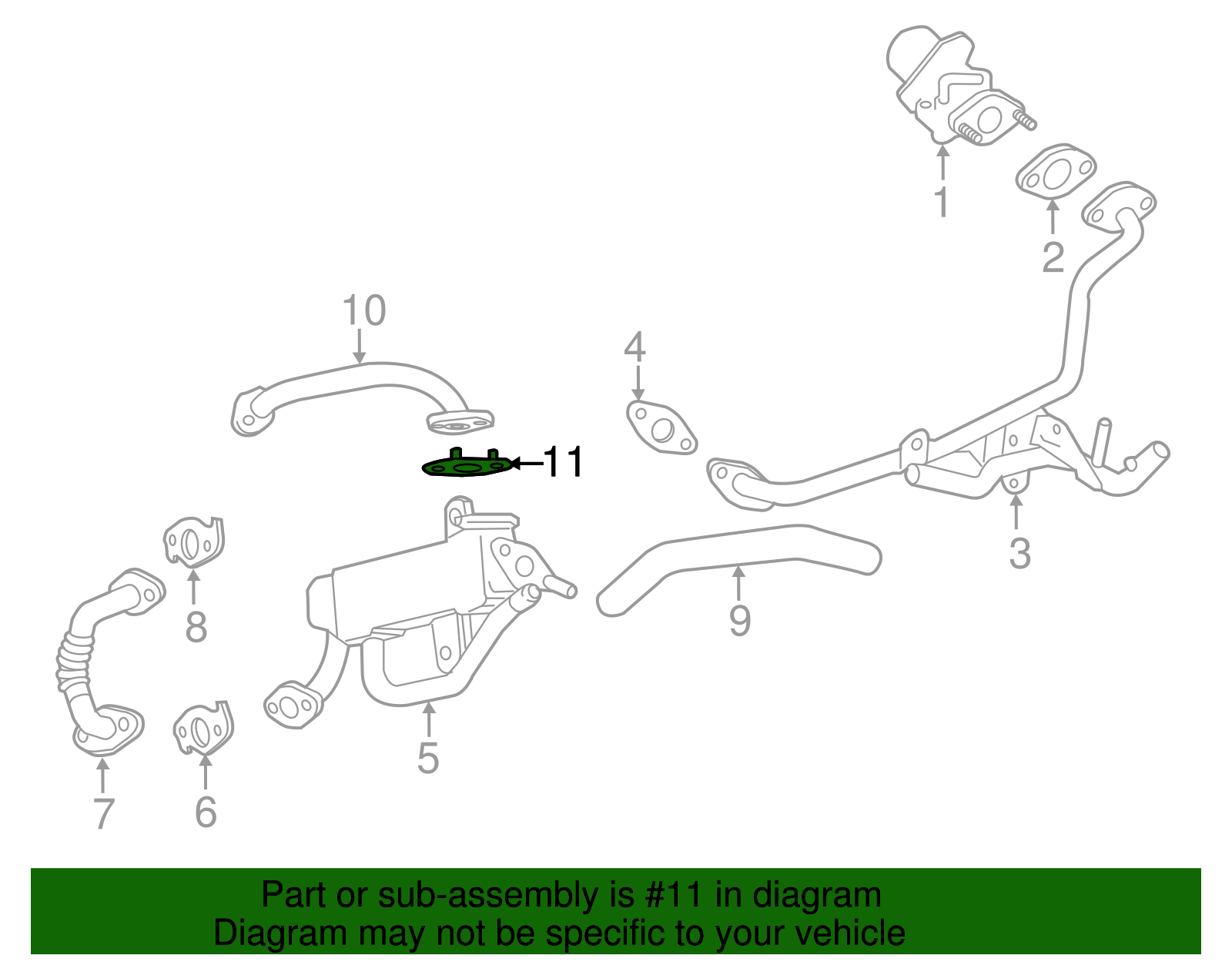 1
2
10
4
11
3
8
9
5
7
6

Part or sub-assembly is #11 in diagram
Diagram may not be specific to your vehicle