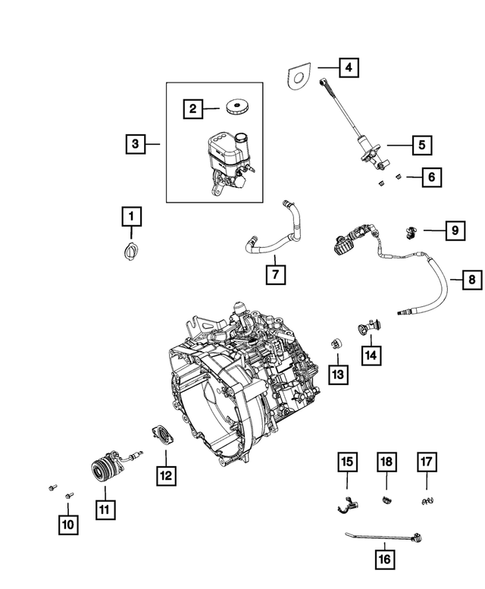 4
2
3
5
6
1
9
7
8
14
13
12
15
18
17
11
10
16