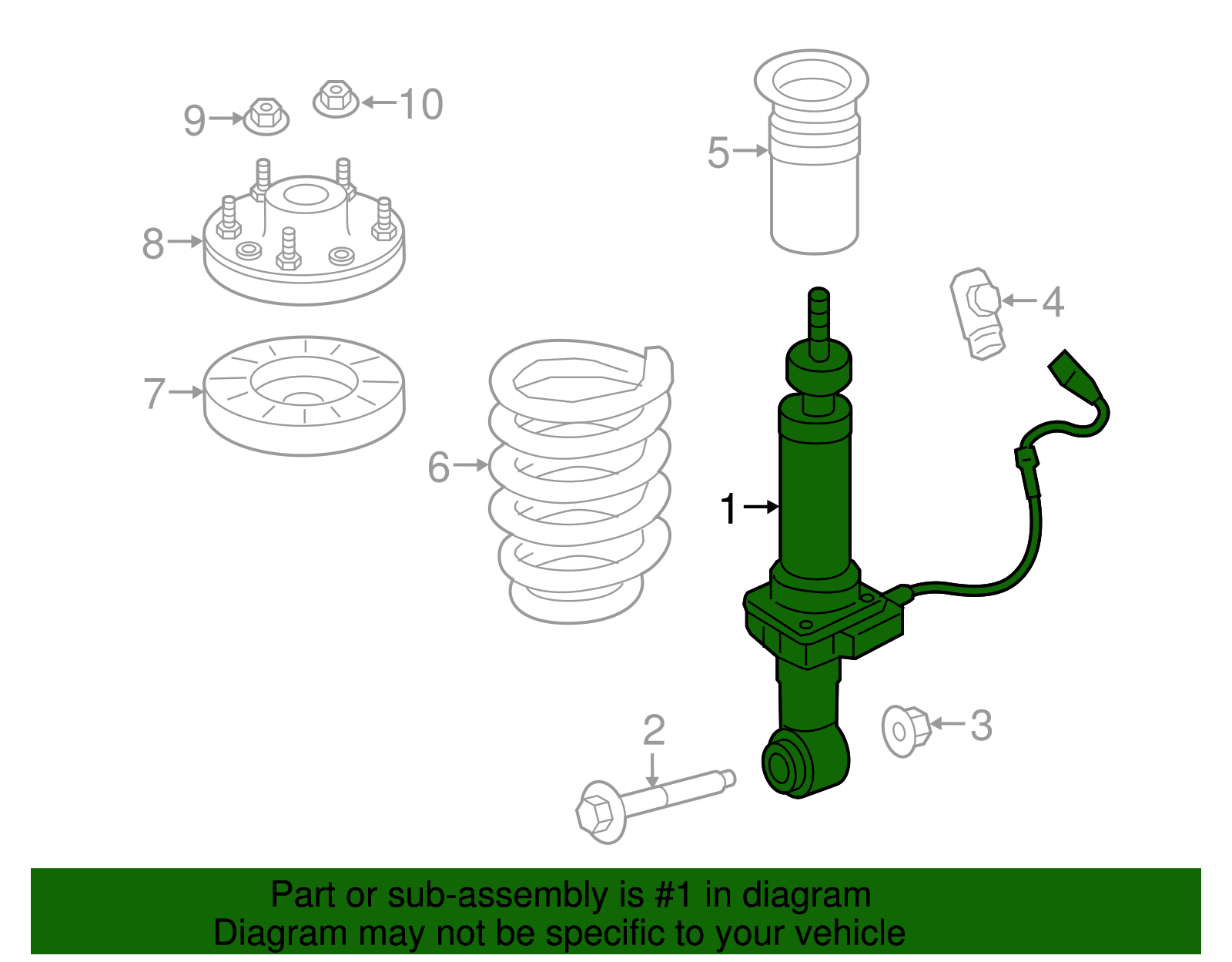 9
10
5
8
4
7
6
1
2
3

Part or sub-assembly is #1 in diagram
Diagram may not be specific to your vehicle