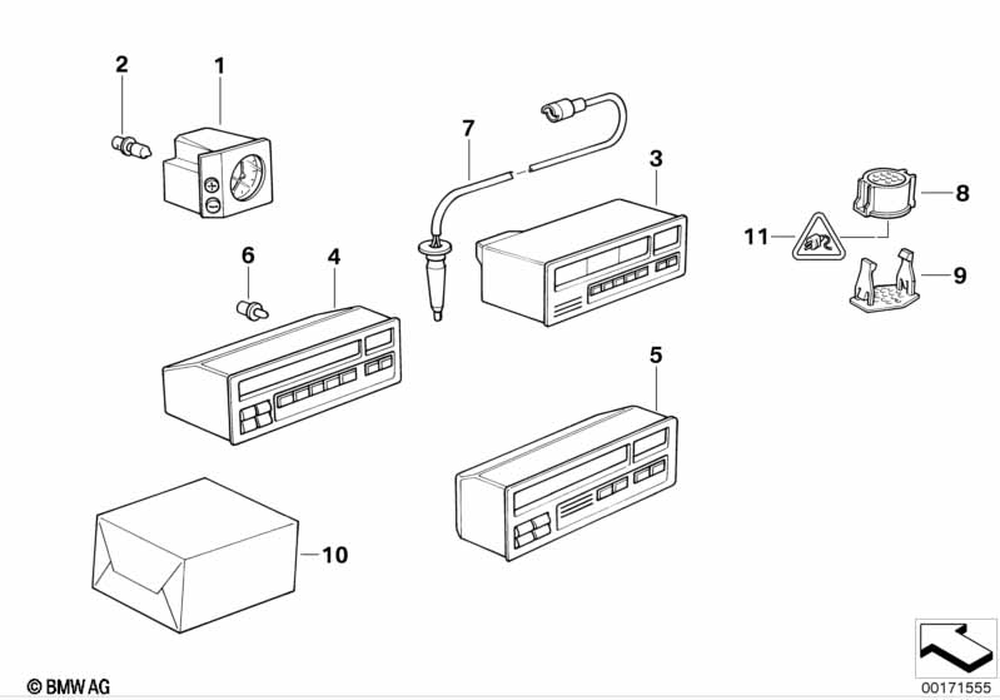 2
1
7
3
8
11
9
6
4
5
10
© BMW AG
00171555