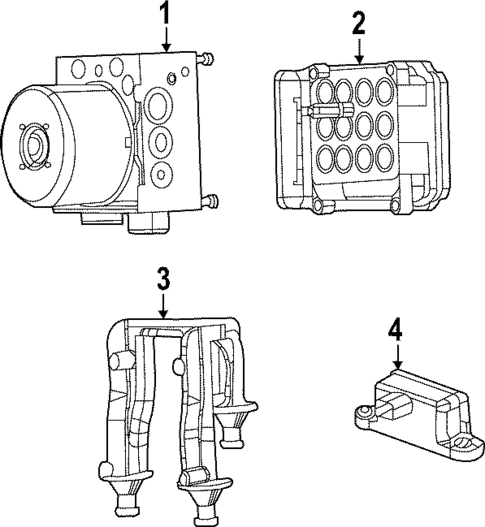 1
2
3
4