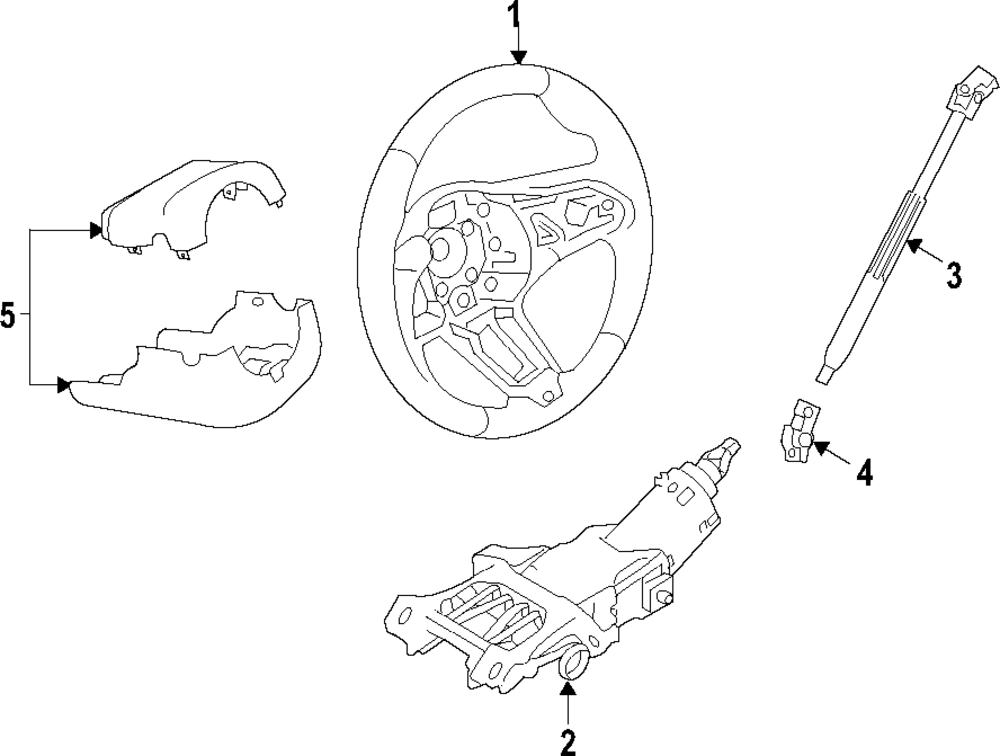 1
5
3
4
2