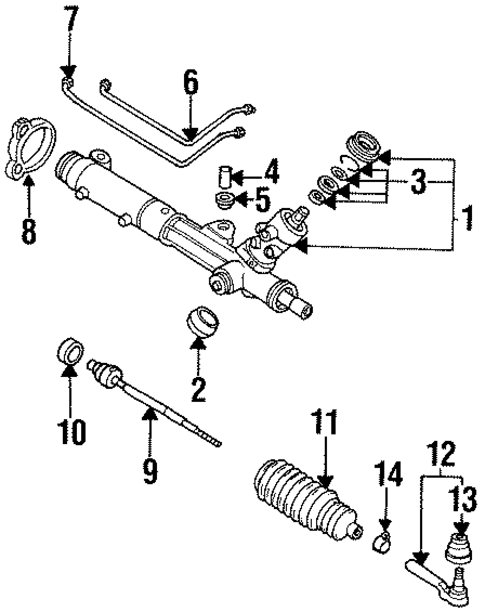 7
6
8
4
5
3
1
2
10
9
11
14
12
13