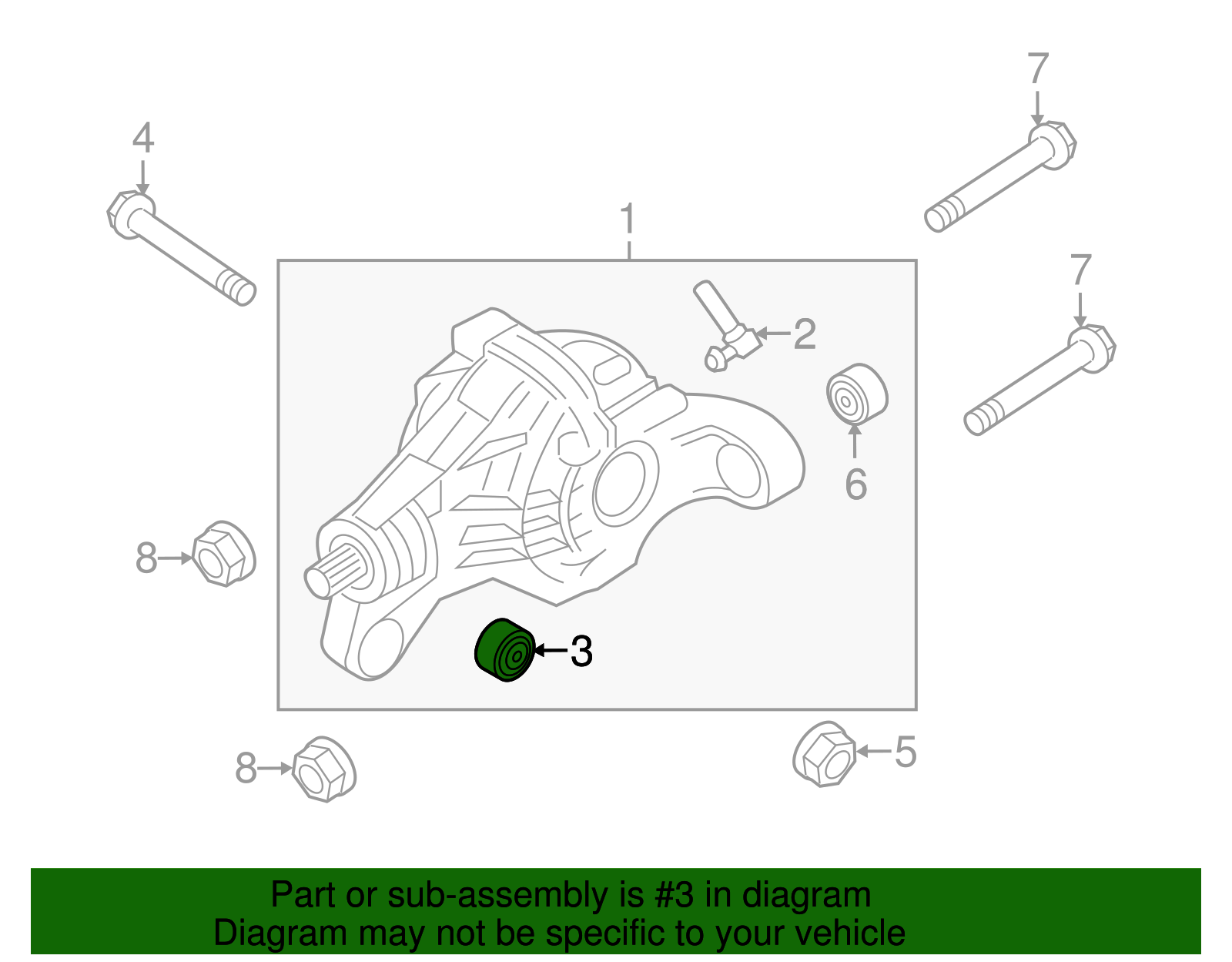 7

4

1

7

2

6

8

3

8

5

Part or sub-assembly is #3 in diagram
Diagram may not be specific to your vehicle