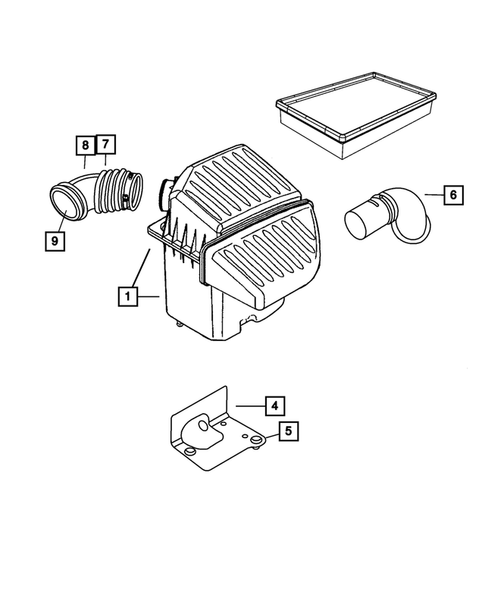 8
7
6
9
1
4
5