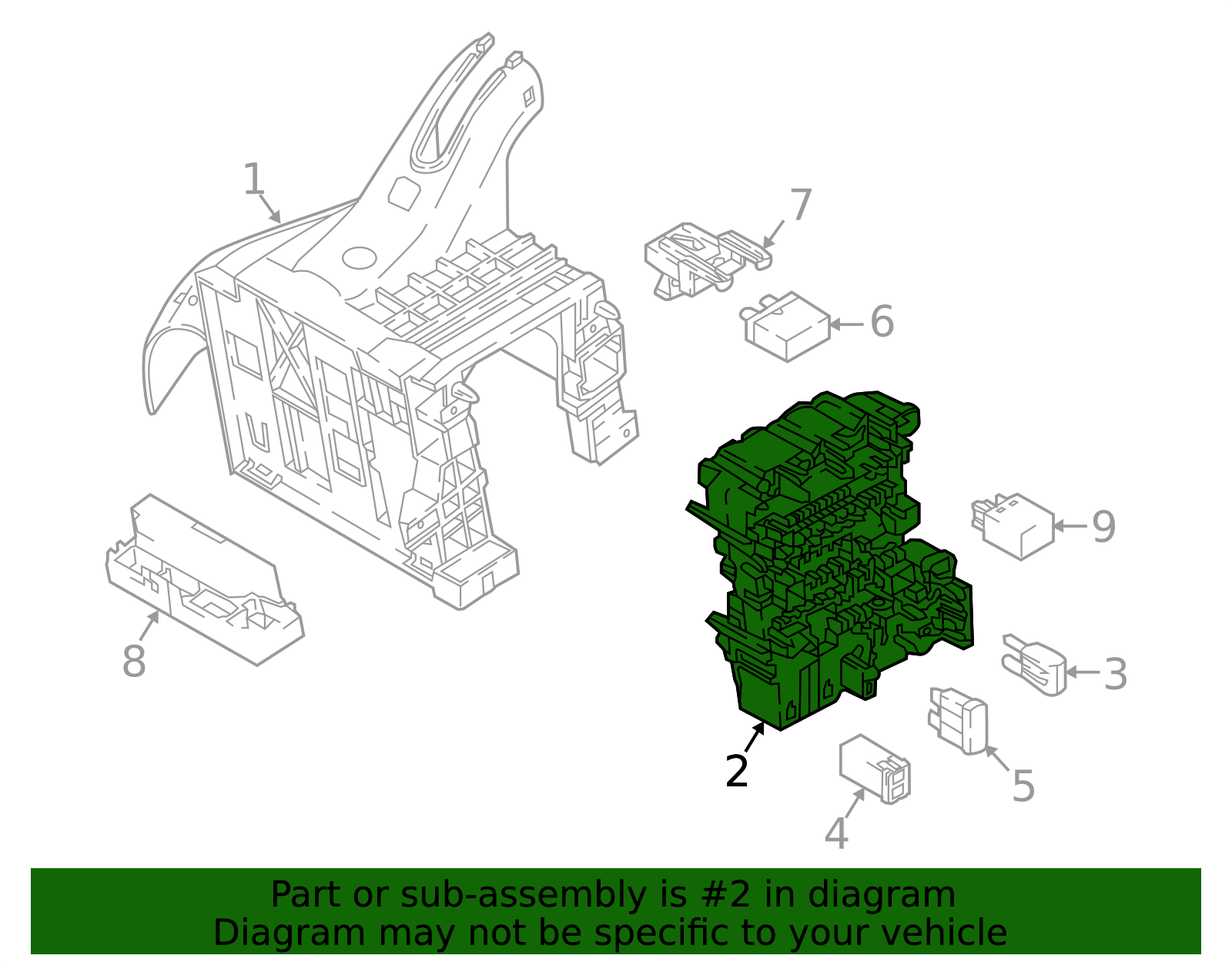 1
7
6
9
8
3
2
5
4

Part or sub-assembly is #2 in diagram
Diagram may not be specific to your vehicle