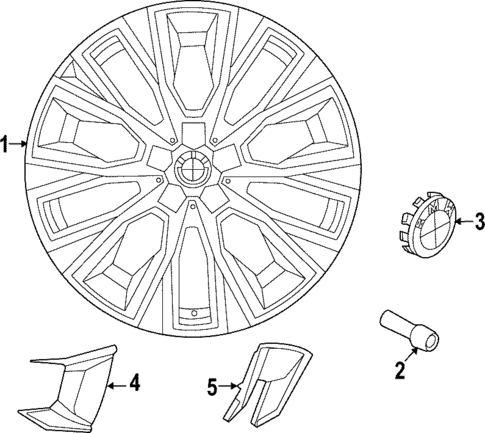 1
3
2
4
5