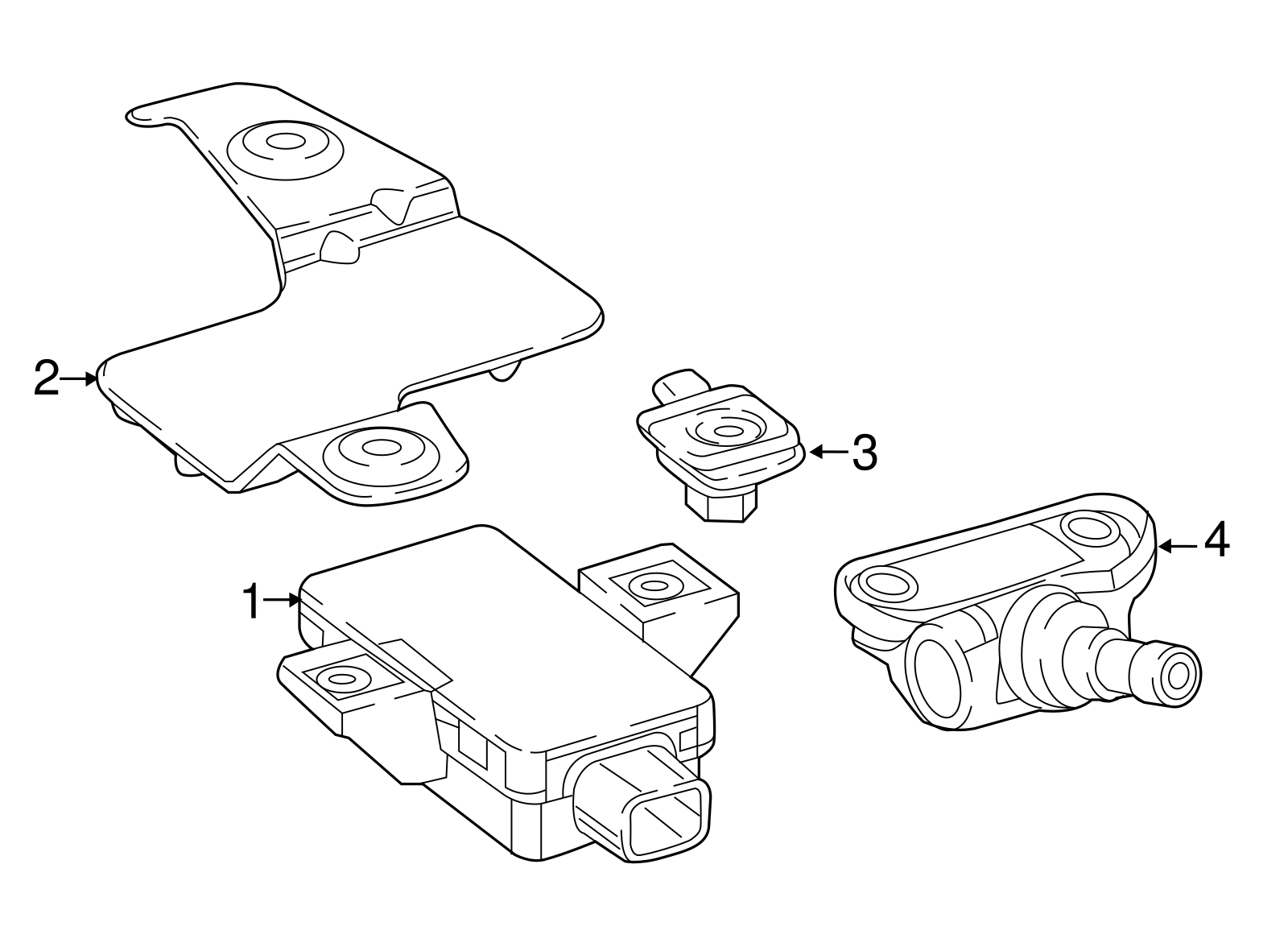 2
3
4
1