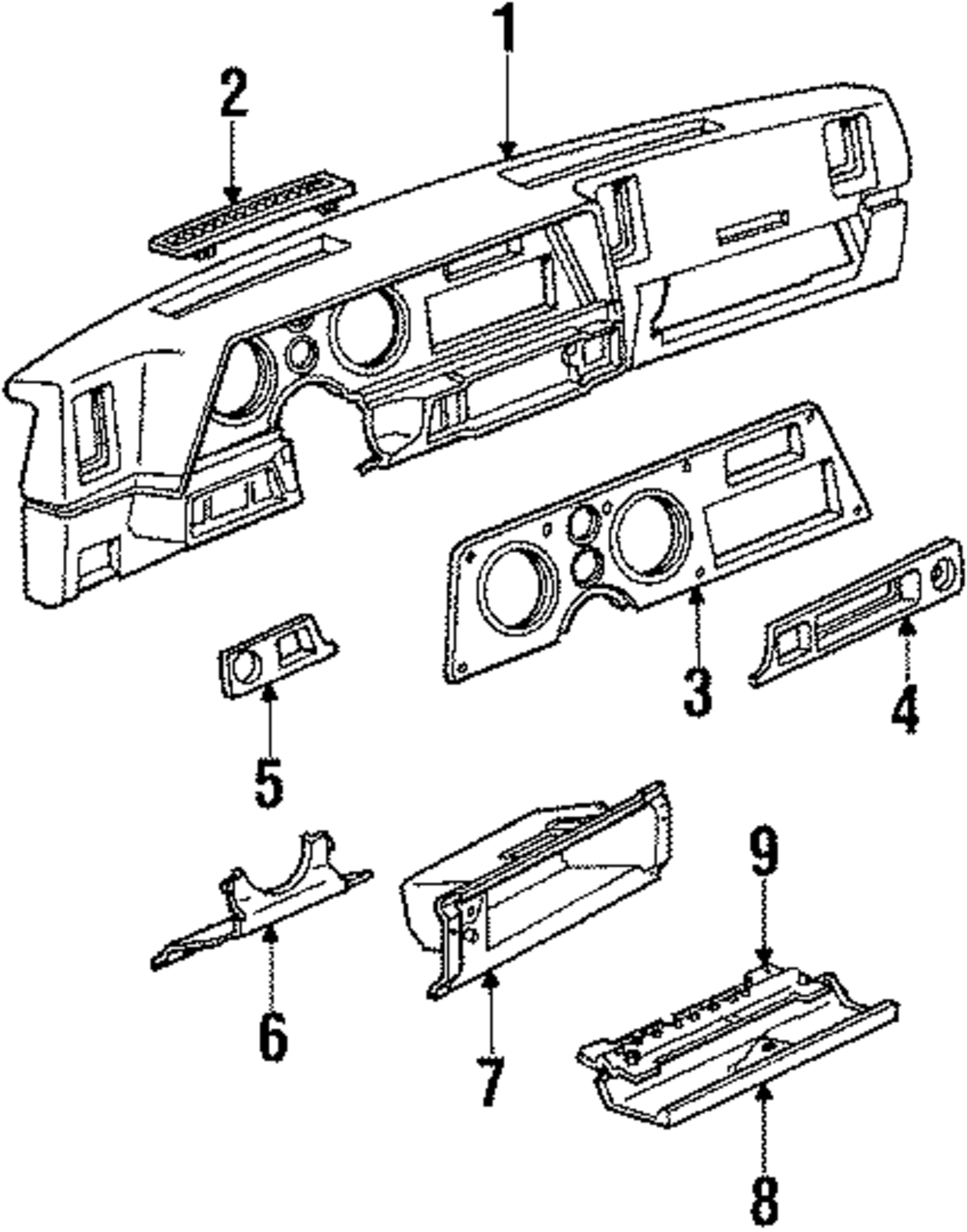 1
2
3
4
5
9
6
7
8