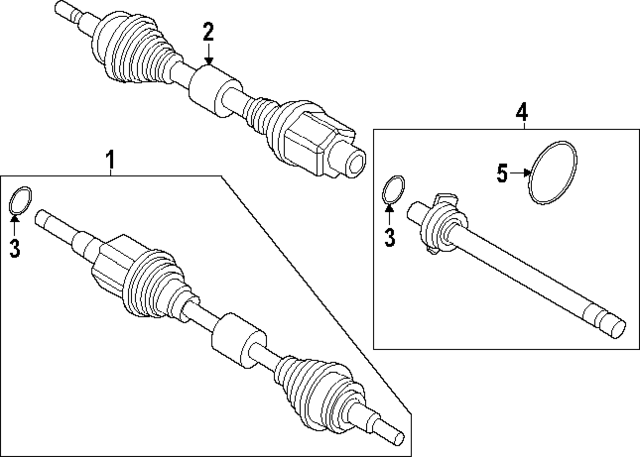 2
4
1
5
3
3