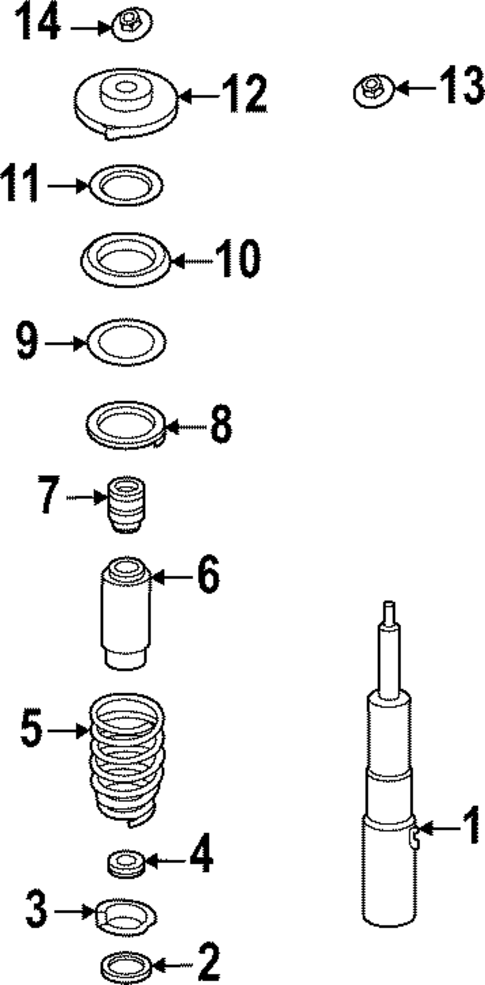 14
12
13
11
10
9
8
7
6
5
1
4
3
2