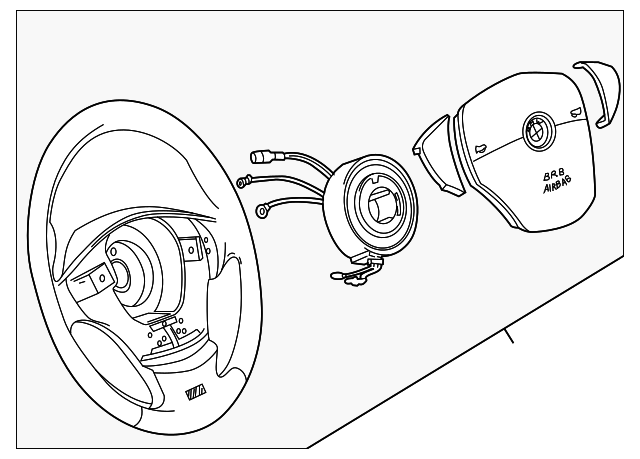 BRB
AIRBAG