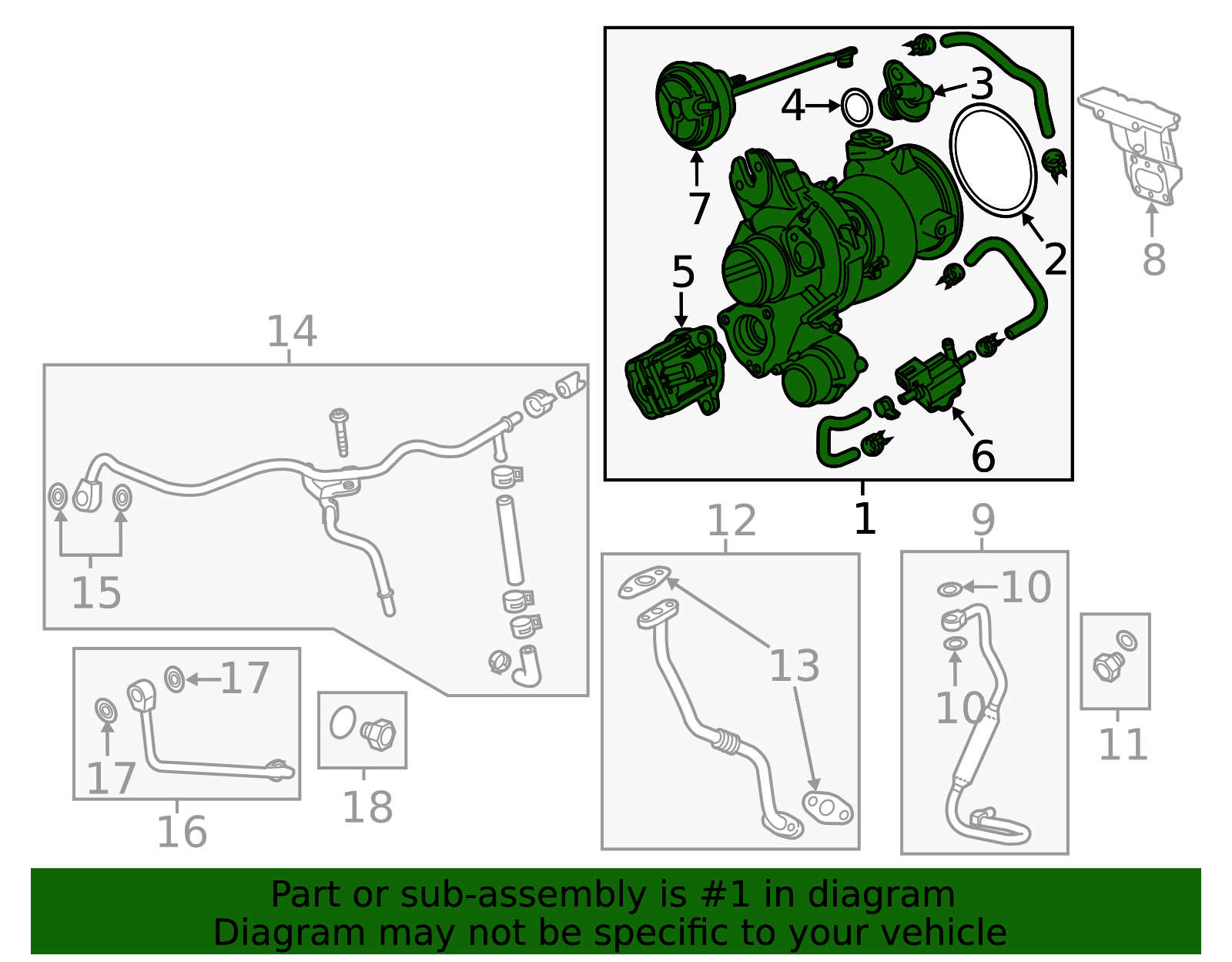 3
4
7
2
8
5
14
6
1
12
9
15
10
13
10
17
11
17
18
16

Part or sub-assembly is #1 in diagram
Diagram may not be specific to your vehicle