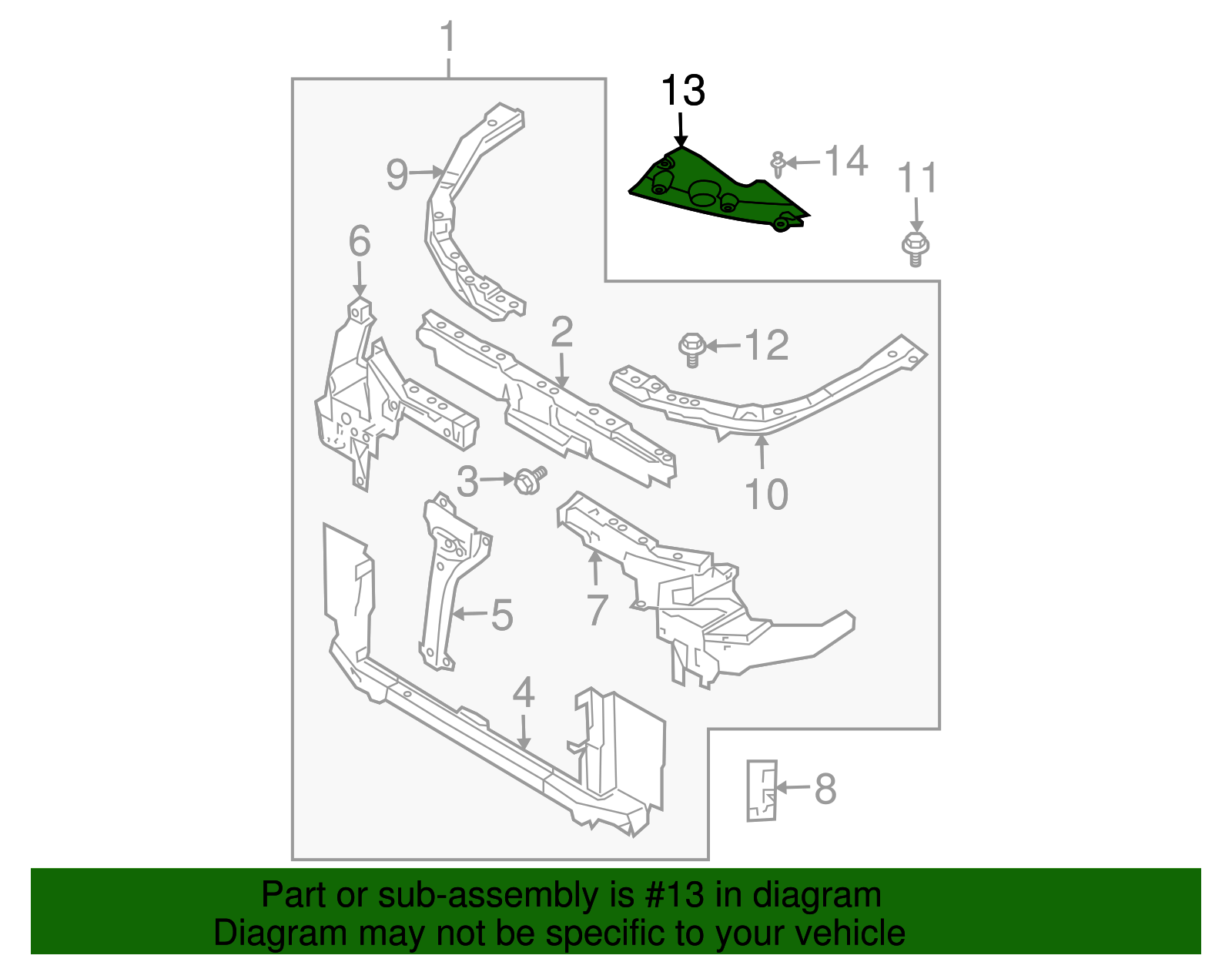 1
13
14
11
9
6
2
12
10
3
5
7
4
8

Part or sub-assembly is #13 in diagram
Diagram may not be specific to your vehicle