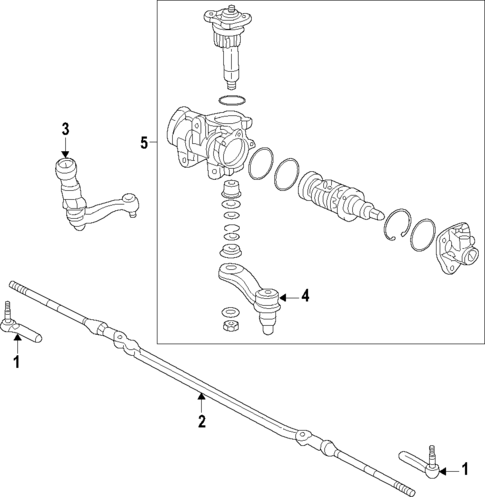 3
5
4
1
2
1