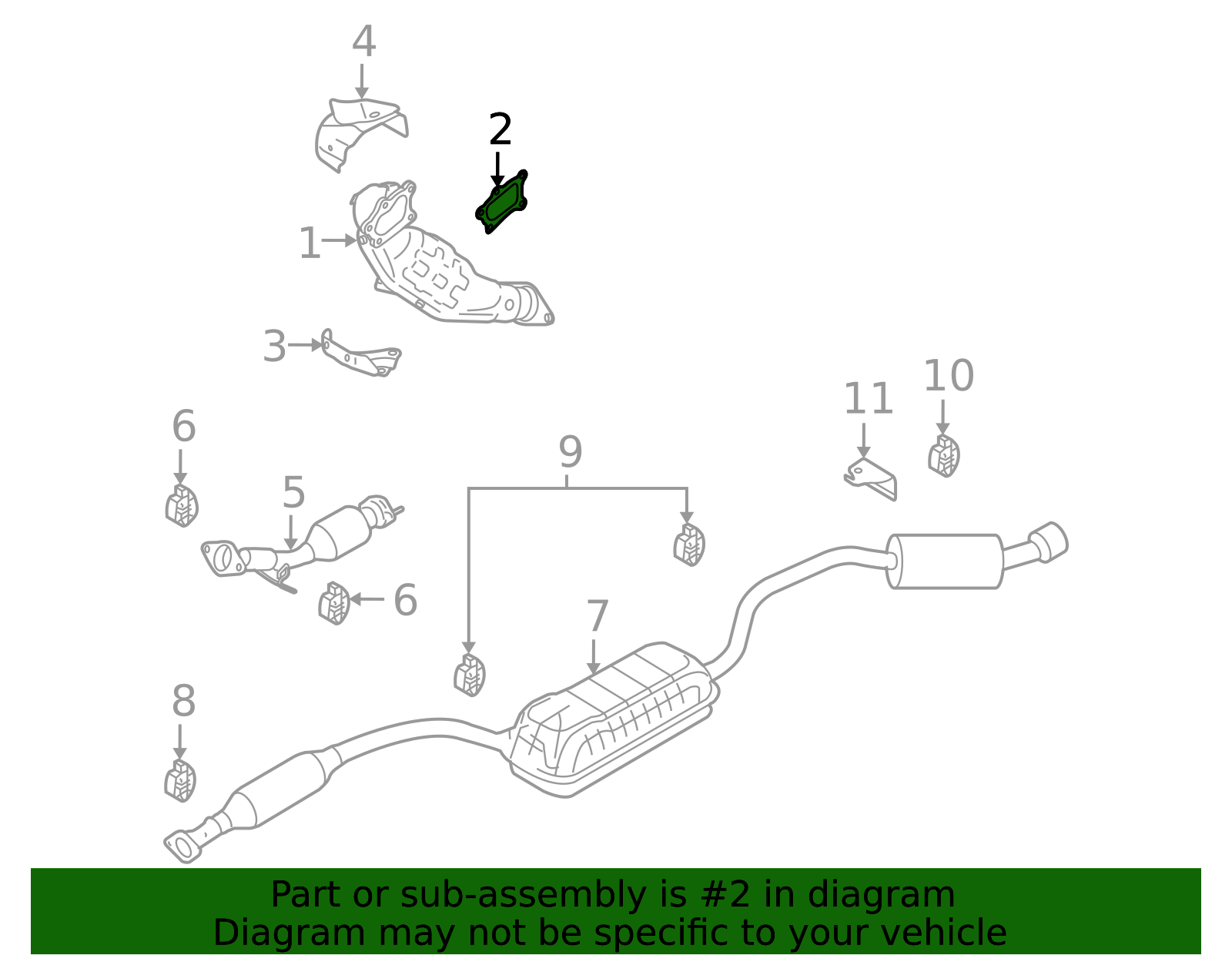 4

2

1

3

6

5

6

9

11

10

7

8

Part or sub-assembly is #2 in diagram
Diagram may not be specific to your vehicle