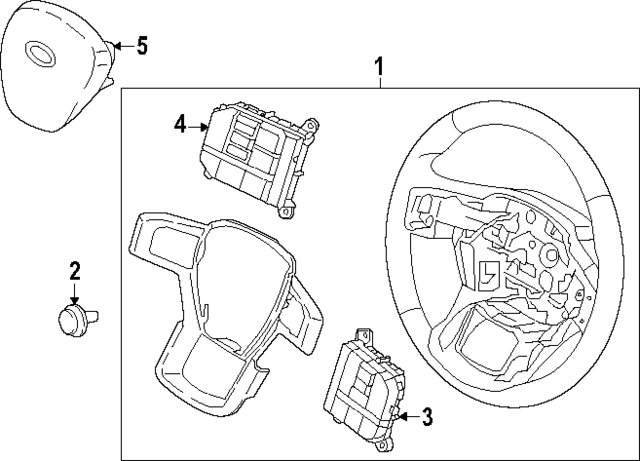 5
1
4
2
3