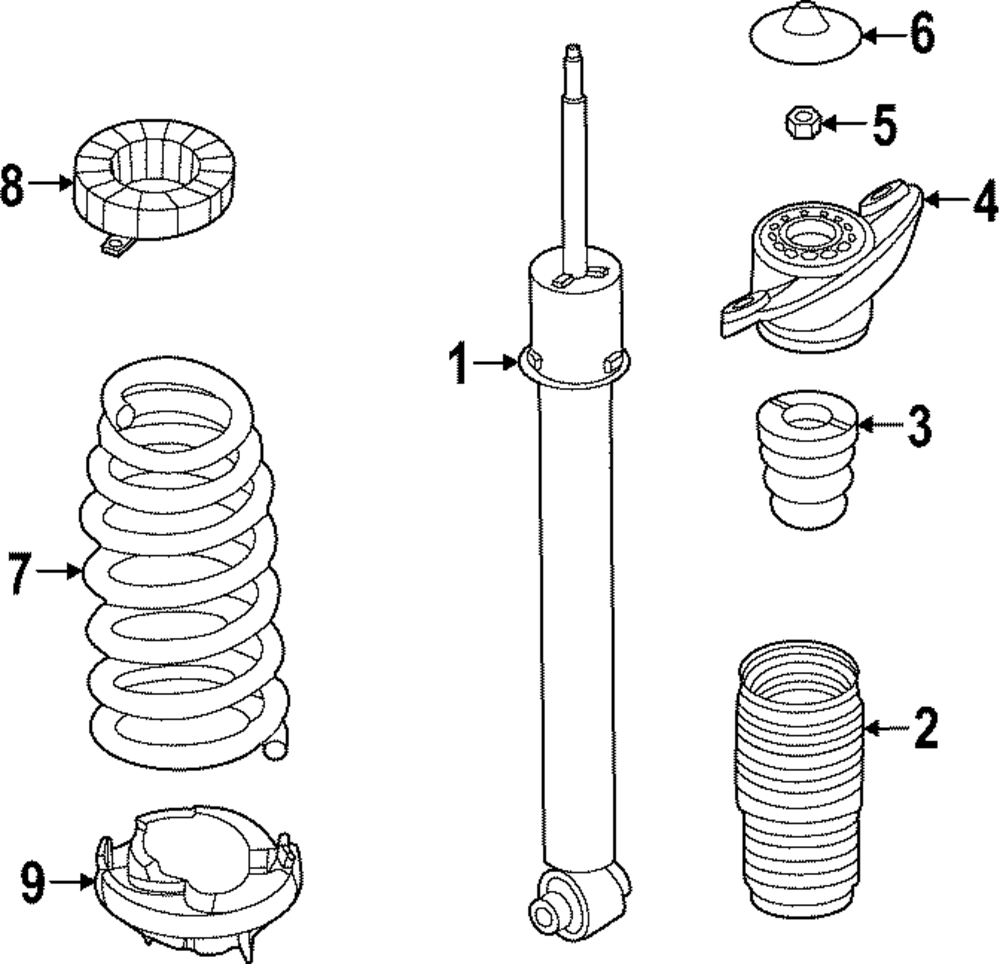 6
5
8
4
1
3
7
2
9