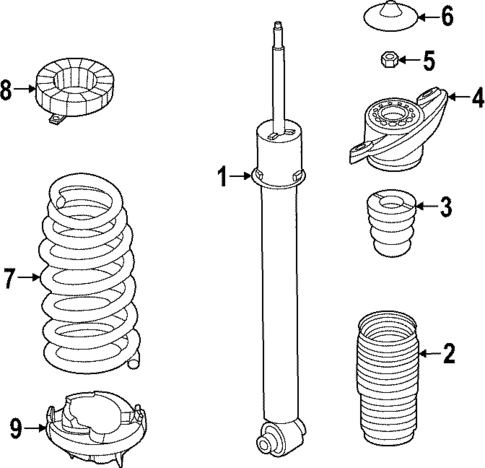 6
5
8
4
1
3
7
2
9