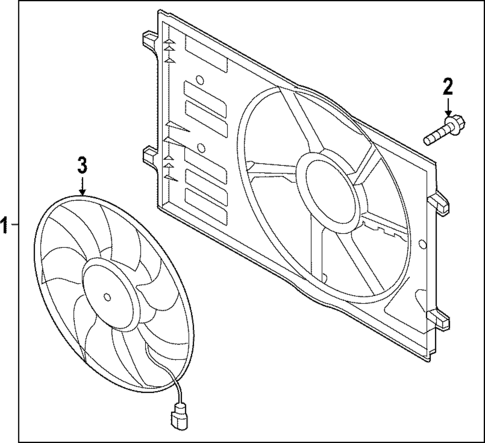 2

3

1