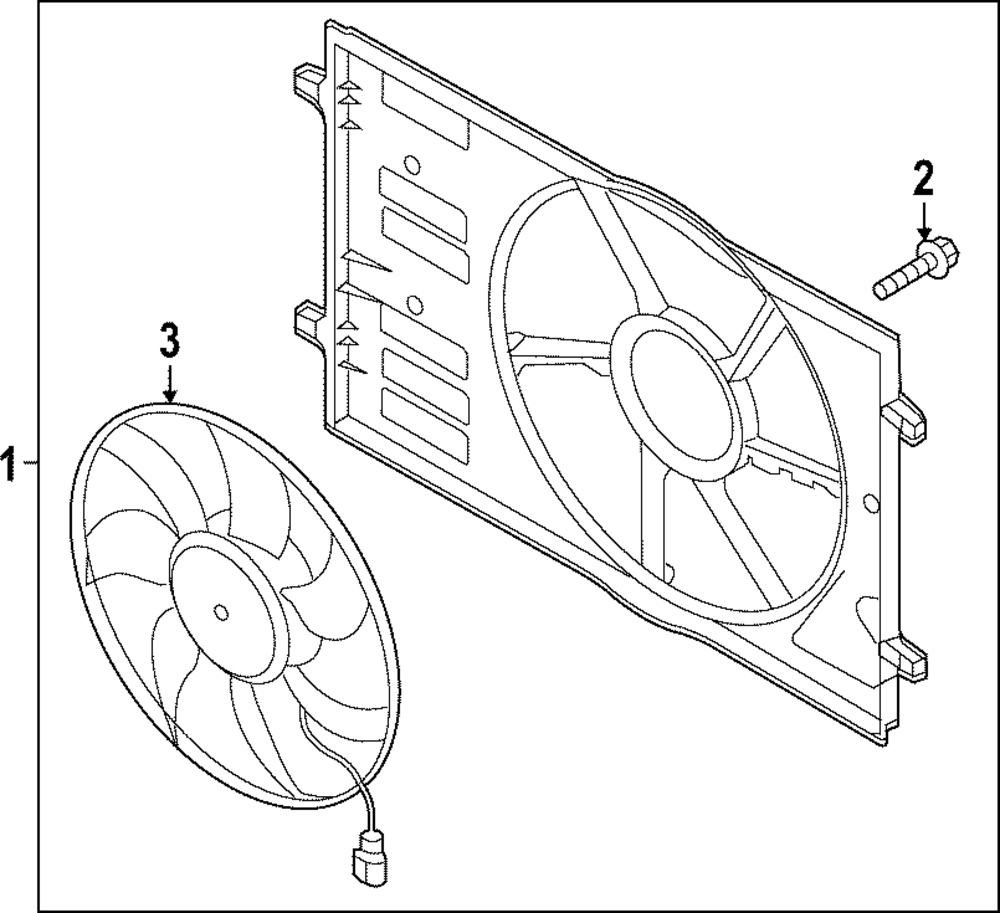 2
3
1