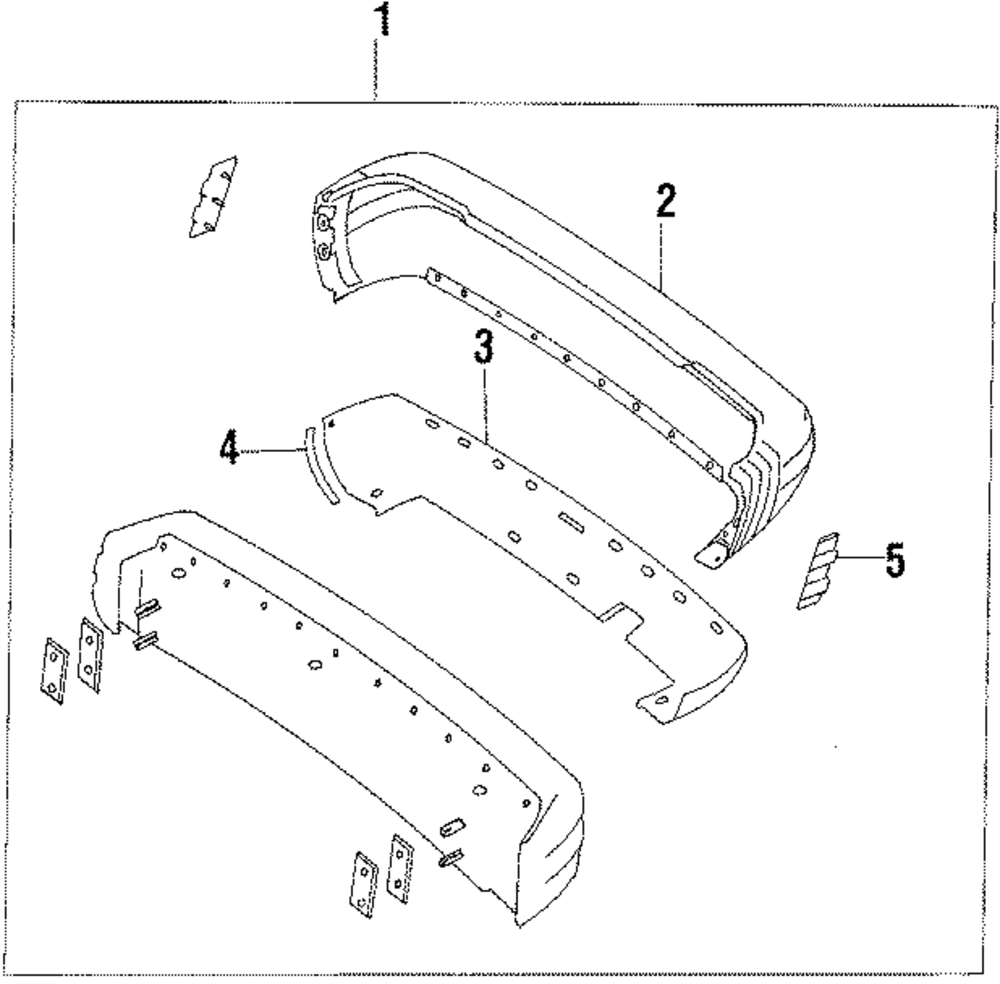 1
2
3
4
5