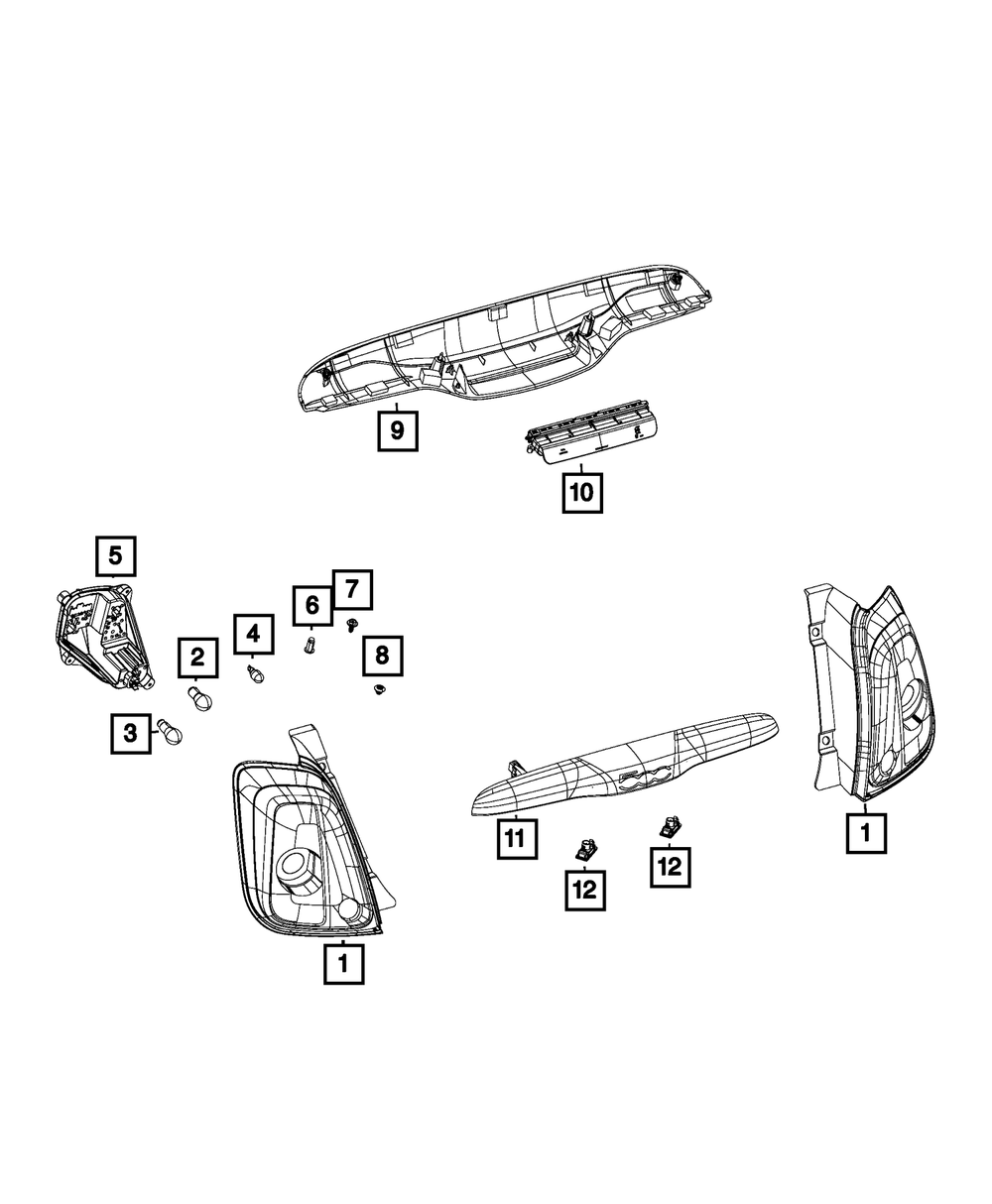 9
10
5
7
6
4
8
2
3
1
11
12
12
1