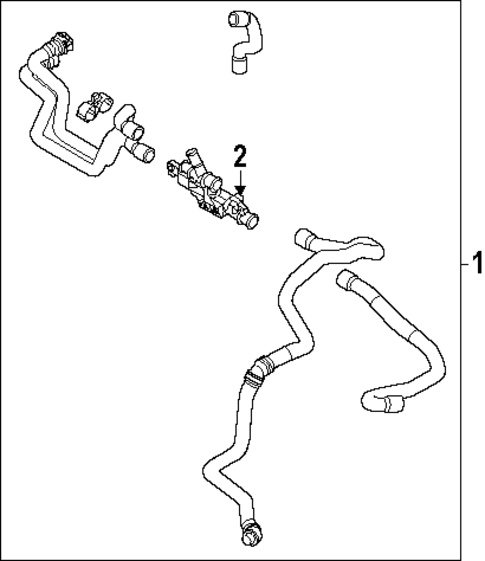 2
1