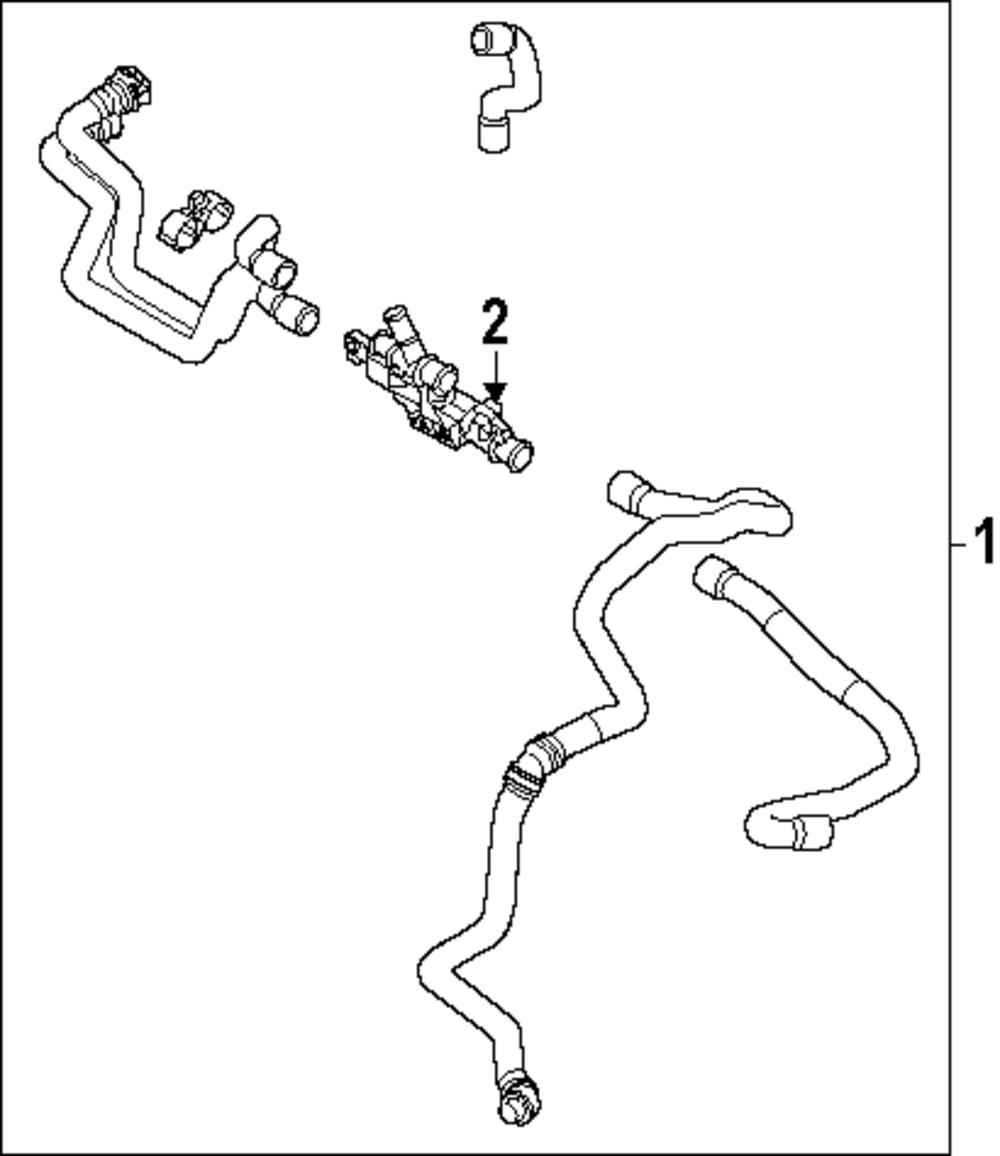 2
1