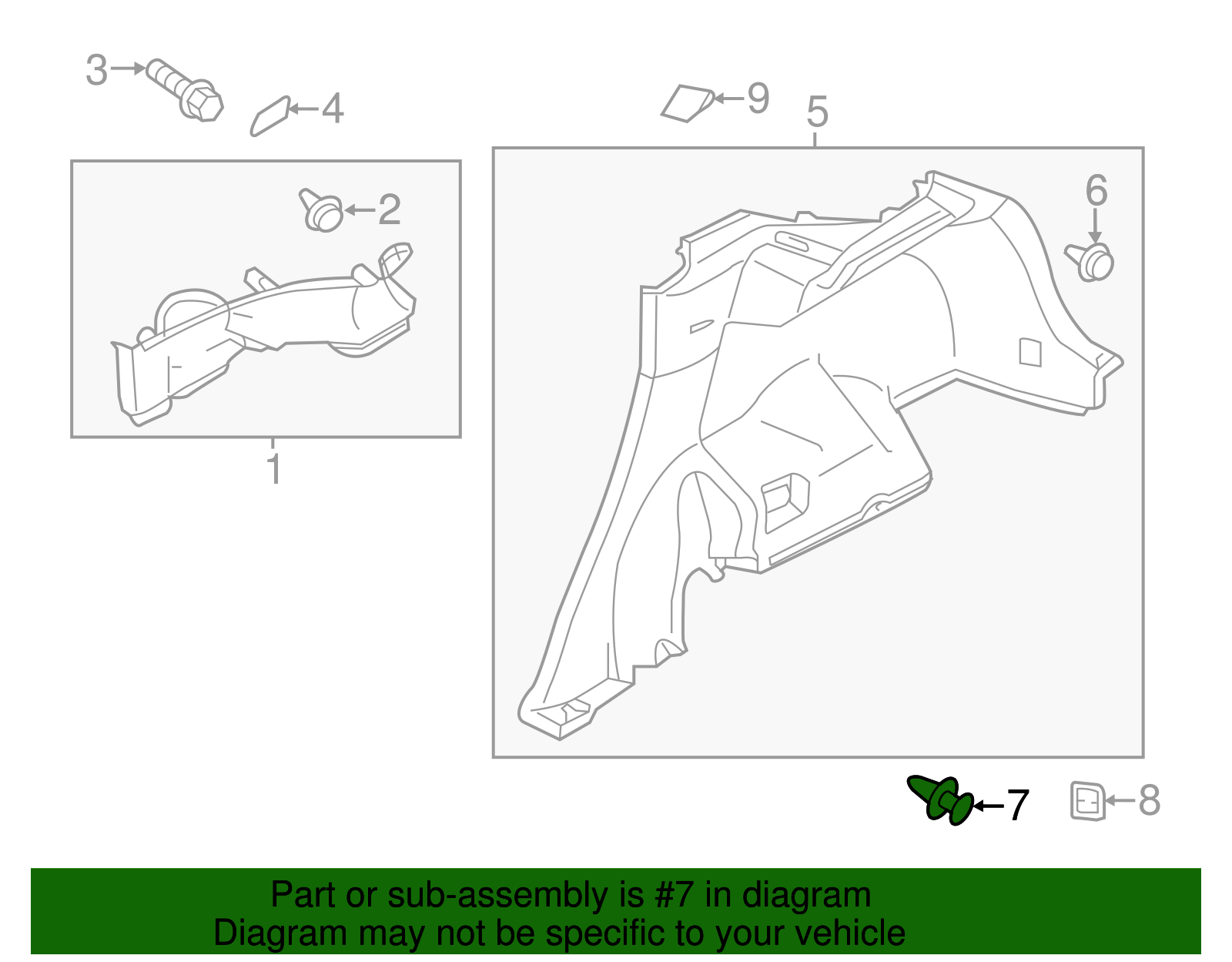 3
4
9
5
2
6
1
7
8

Part or sub-assembly is #7 in diagram
Diagram may not be specific to your vehicle