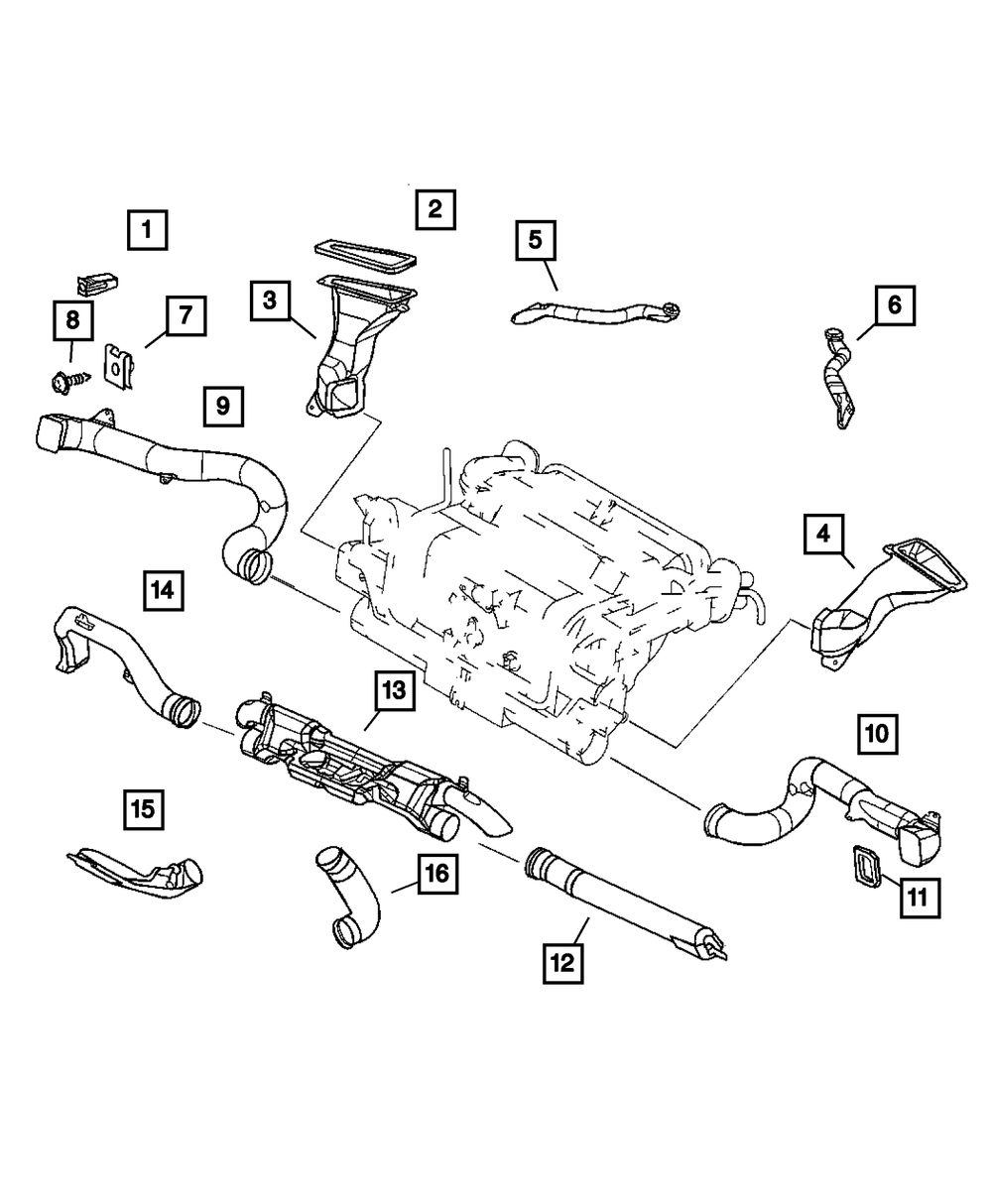 1
2
5
3
8
7
6
9
4
14
13
10
15
16
11
12