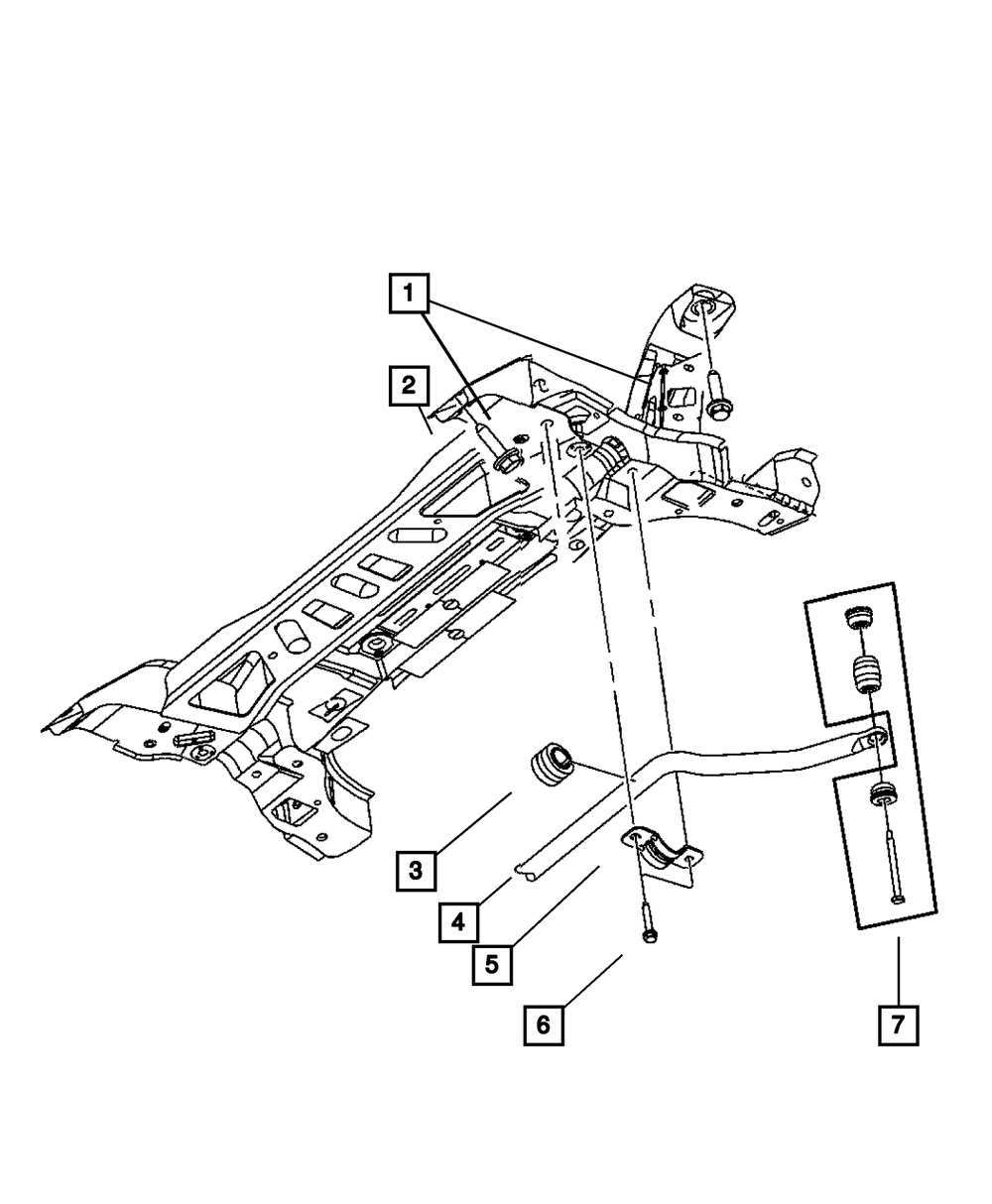 1
2
3
4
5
6
7