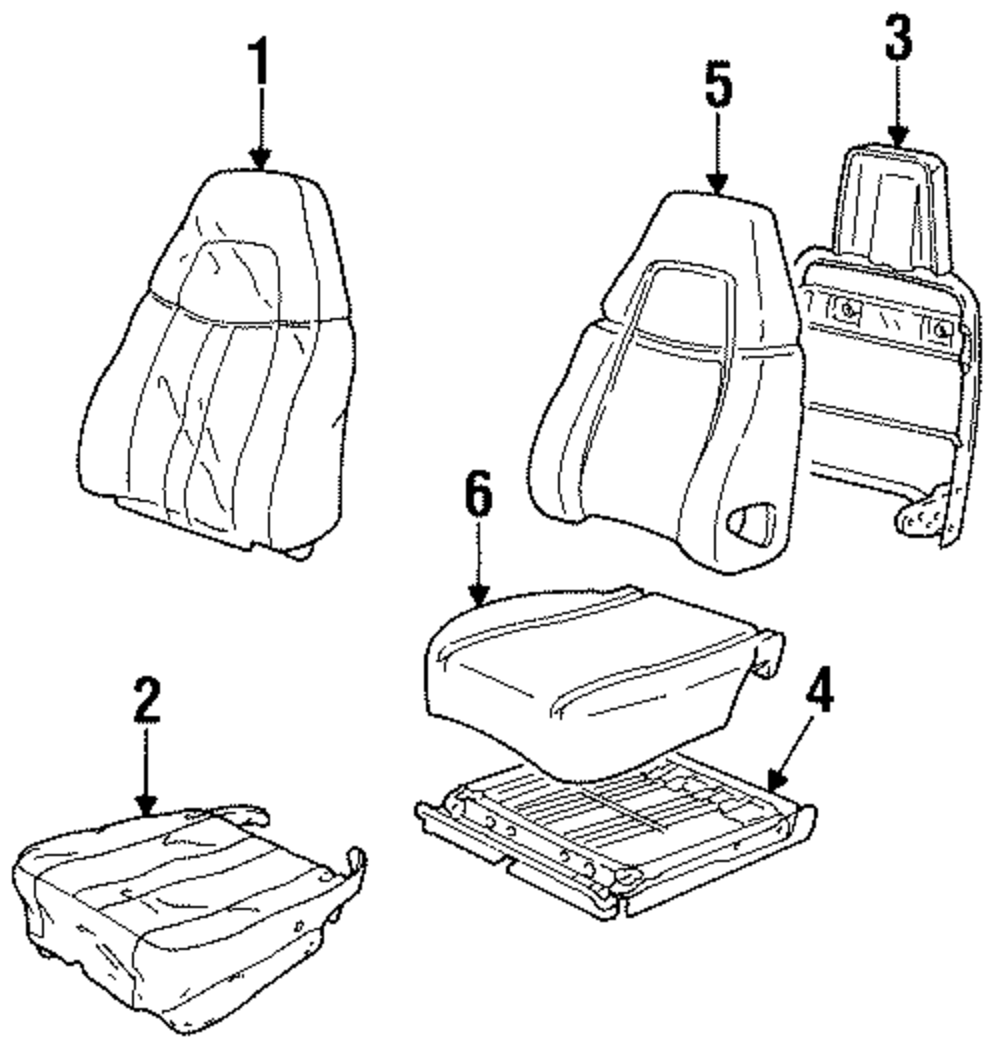 1
5
3
6
2
4